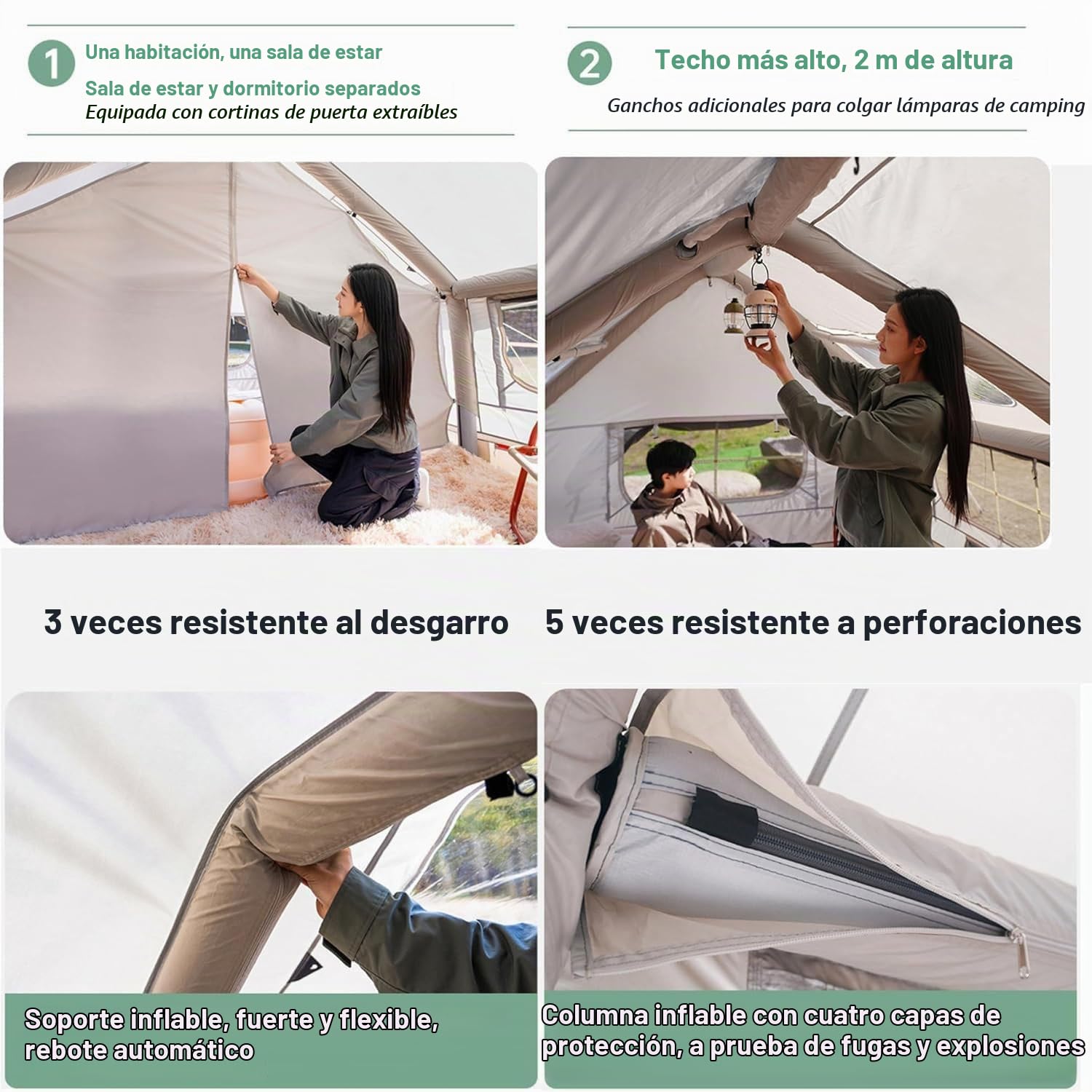 1 Una habitación, una sala de estar

Sala de estar y dormitorio separados
Equipada con cortinas de puerta extraíbles

2 Techo más alto, 2 m de altura

Ganchos adicionales para colgar lámparas de camping

3 veces resistente al desgarro

5 veces resistente a perforaciones

Soporte inflable, fuerte y flexible, rebote automático

Columna inflable con cuatro capas de protección, a prueba de fugas y explosiones