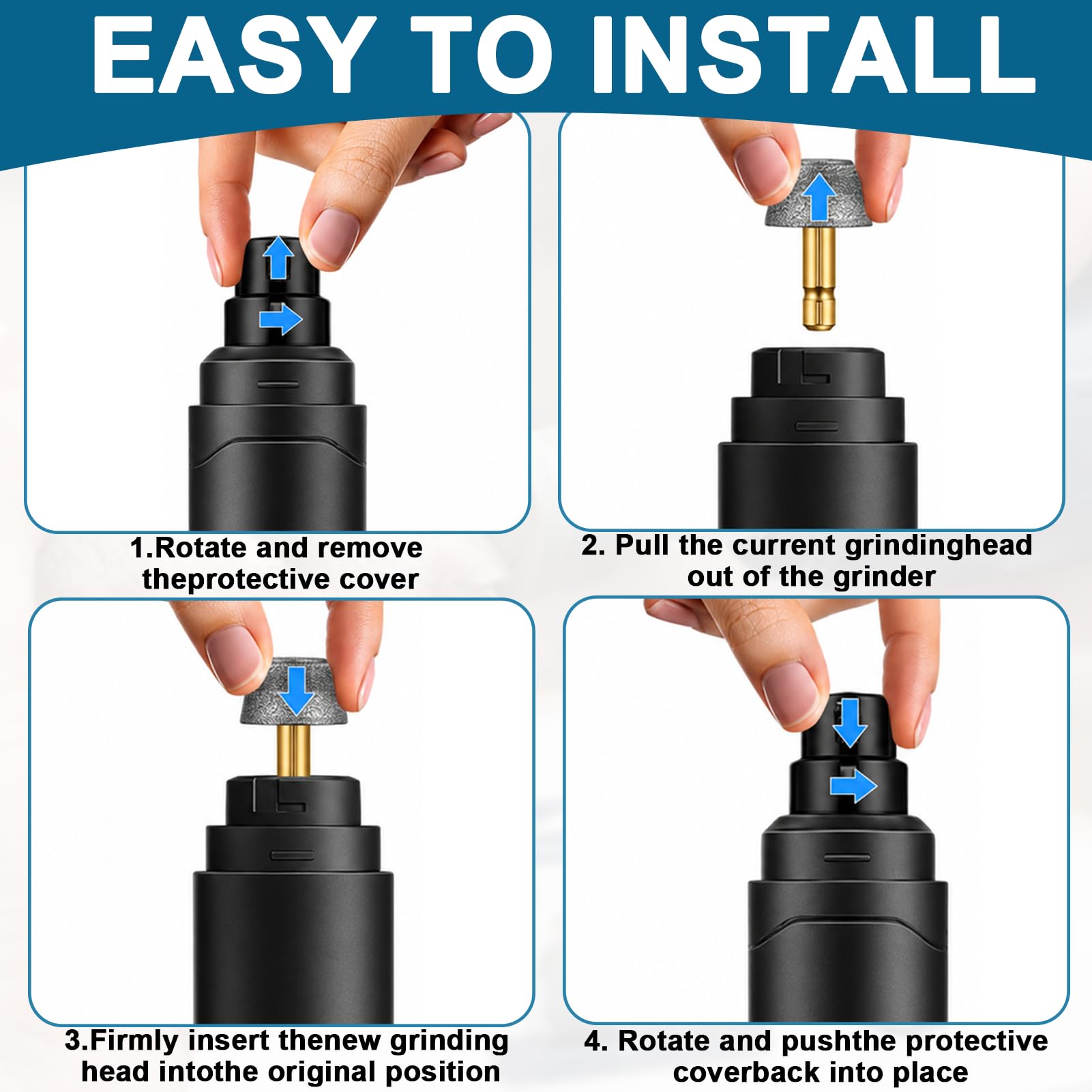 EASY TO INSTALL

1.Rotate and remove theprotective cover

2. Pull the current grindinghead out of the grinder

3.Firmly insert thenew grinding head intothe original position

4. Rotate and pushthe protective coverback into place