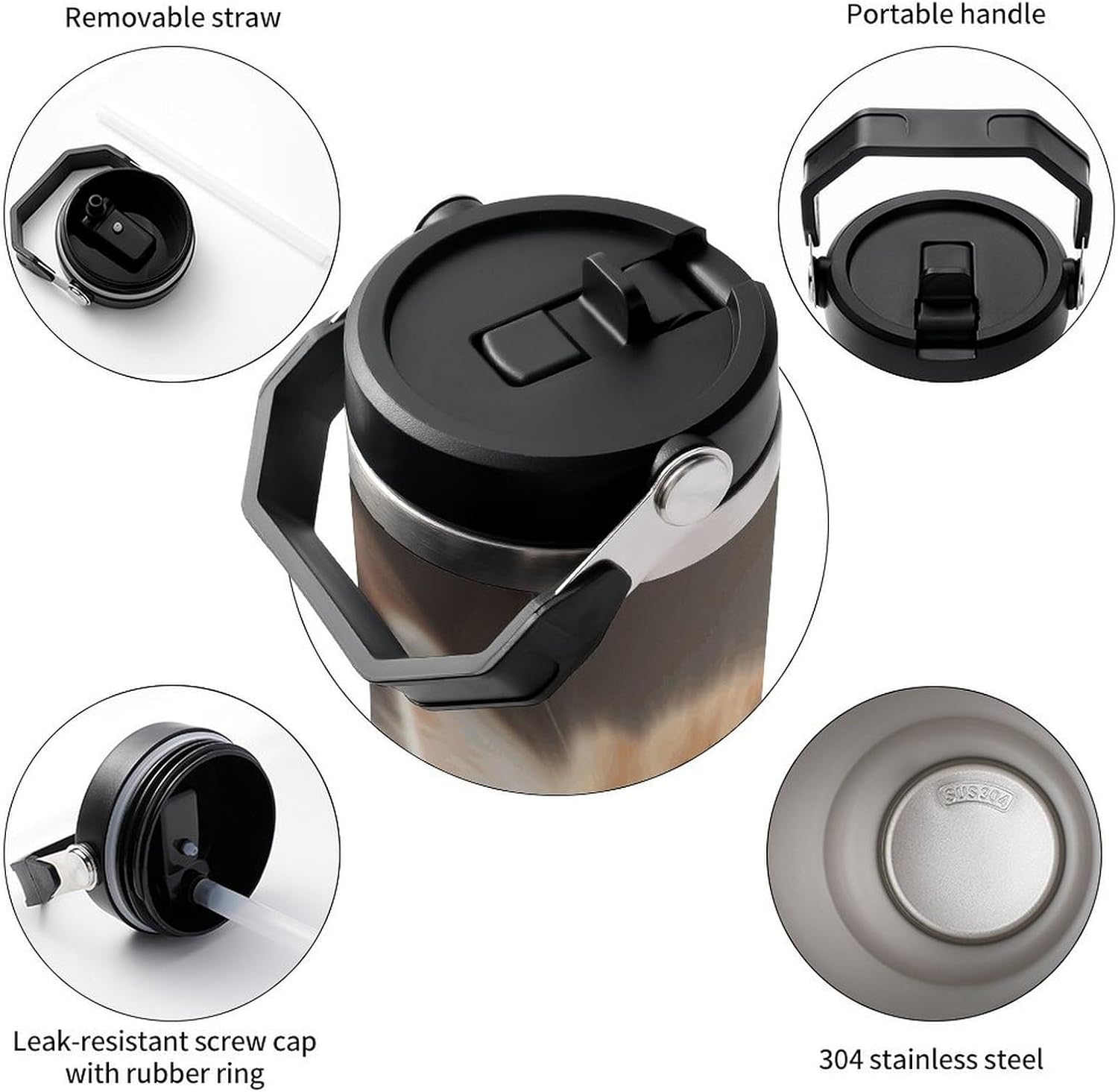 Removable straw

Portable handle

SUS304

Leak-resistant screw cap with rubber ring

304 stainless steel