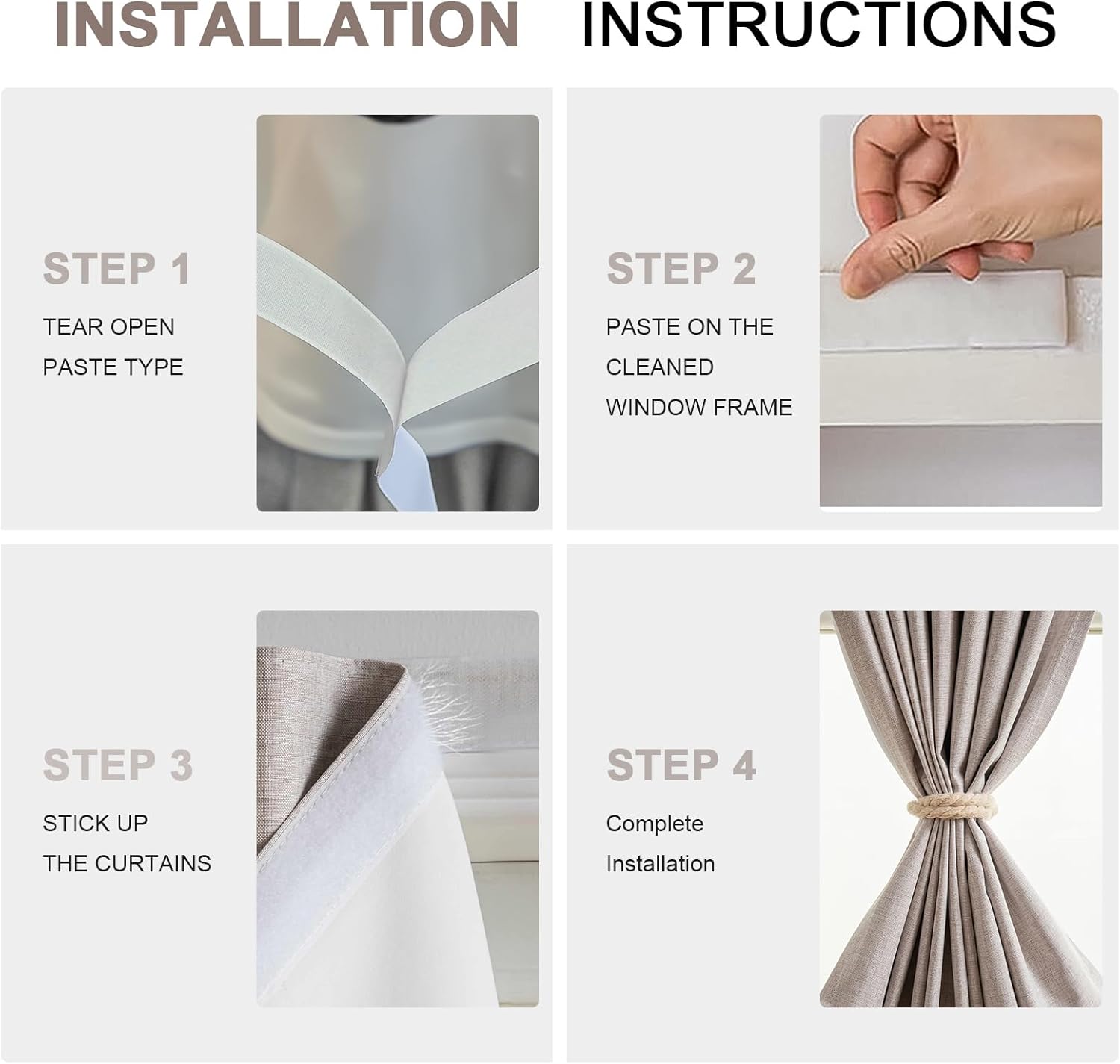 INSTALLATION INSTRUCTIONS

STEP 1
TEAR OPEN PASTE TYPE

STEP 2
PASTE ON THE CLEANED WINDOW FRAME

STEP 3
STICK UP THE CURTAINS

STEP 4
Complete Installation