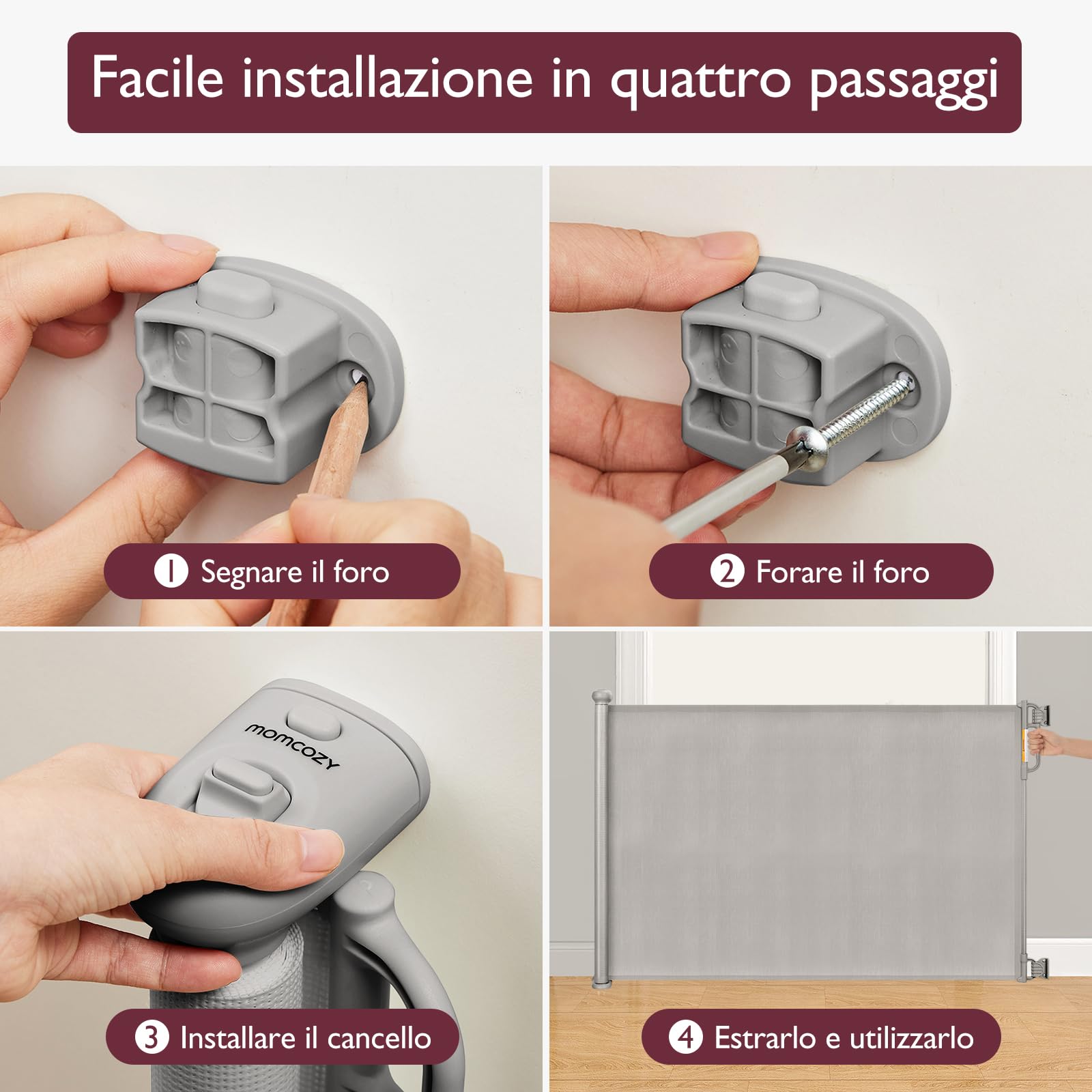 Facile installazione in quattro passaggi

1 Segnare il foro

2 Forare il foro

momcozy

3 Installare il cancello

4 Estrarlo e utilizzarlo