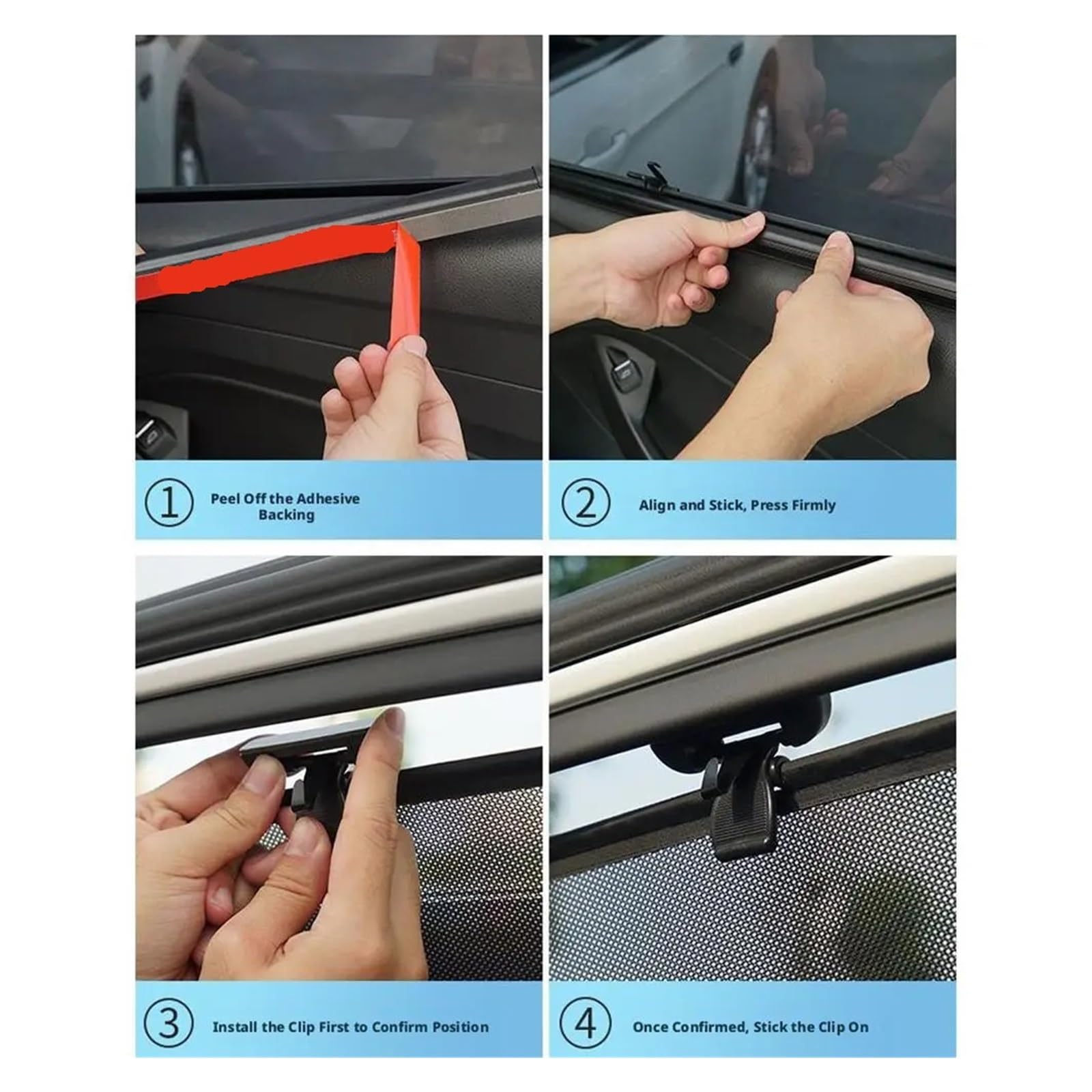 ① Peel Off the Adhesive Backing

② Align and Stick, Press Firmly

③ Install the Clip First to Confirm Position

④ Once Confirmed, Stick the Clip On