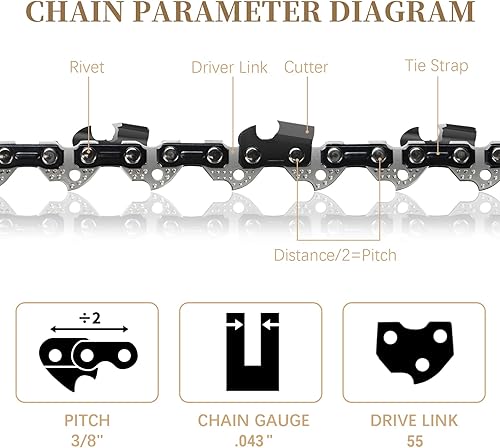 CHAIN PARAMETER DIAGRAM

Rivet

Driver Link

Cutter

Tie Strap

Distance/2=Pitch

÷2

PITCH
3/8''

CHAIN GAUGE
.043''

DRIVE LINK
55