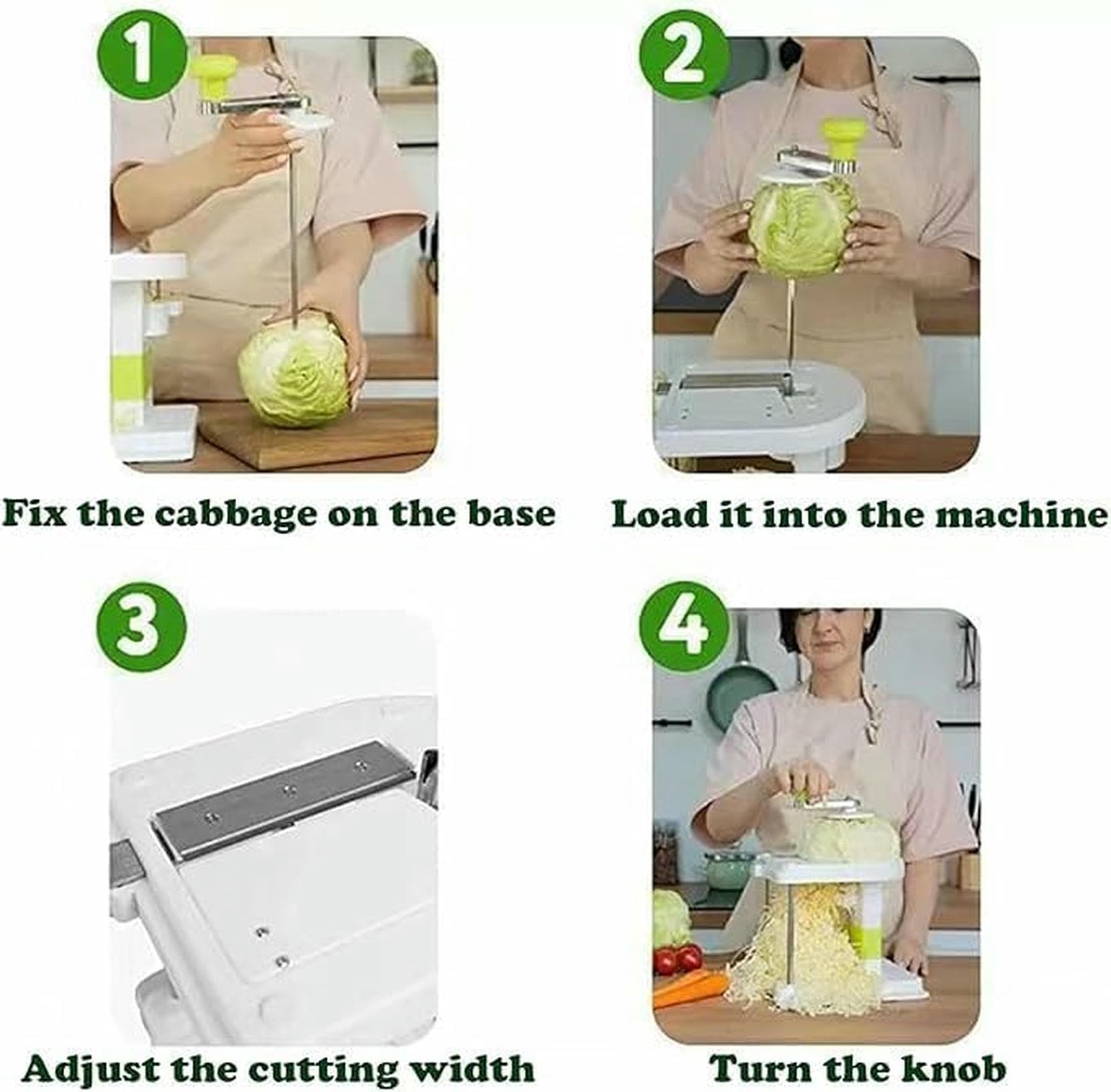 1

Fix the cabbage on the base

2

Load it into the machine

3

Adjust the cutting width

4

Turn the knob