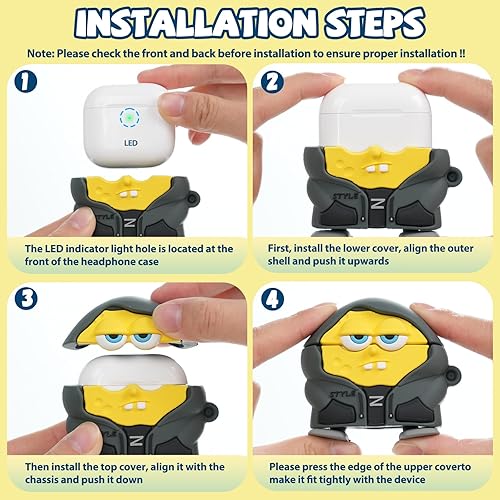 INSTALLATION STEPS

Note: Please check the front and back before installation to ensure proper installation !!

1

LED

STYLE

Z

The LED indicator light hole is located at the front of the headphone case

2

STYLE

Z

First, install the lower cover, align the outer shell and push it upwards

3

STYLE

Z

Then install the top cover, align it with the chassis and push it down

4

STYLE

Z

Please press the edge of the upper coverto make it fit tightly with the device