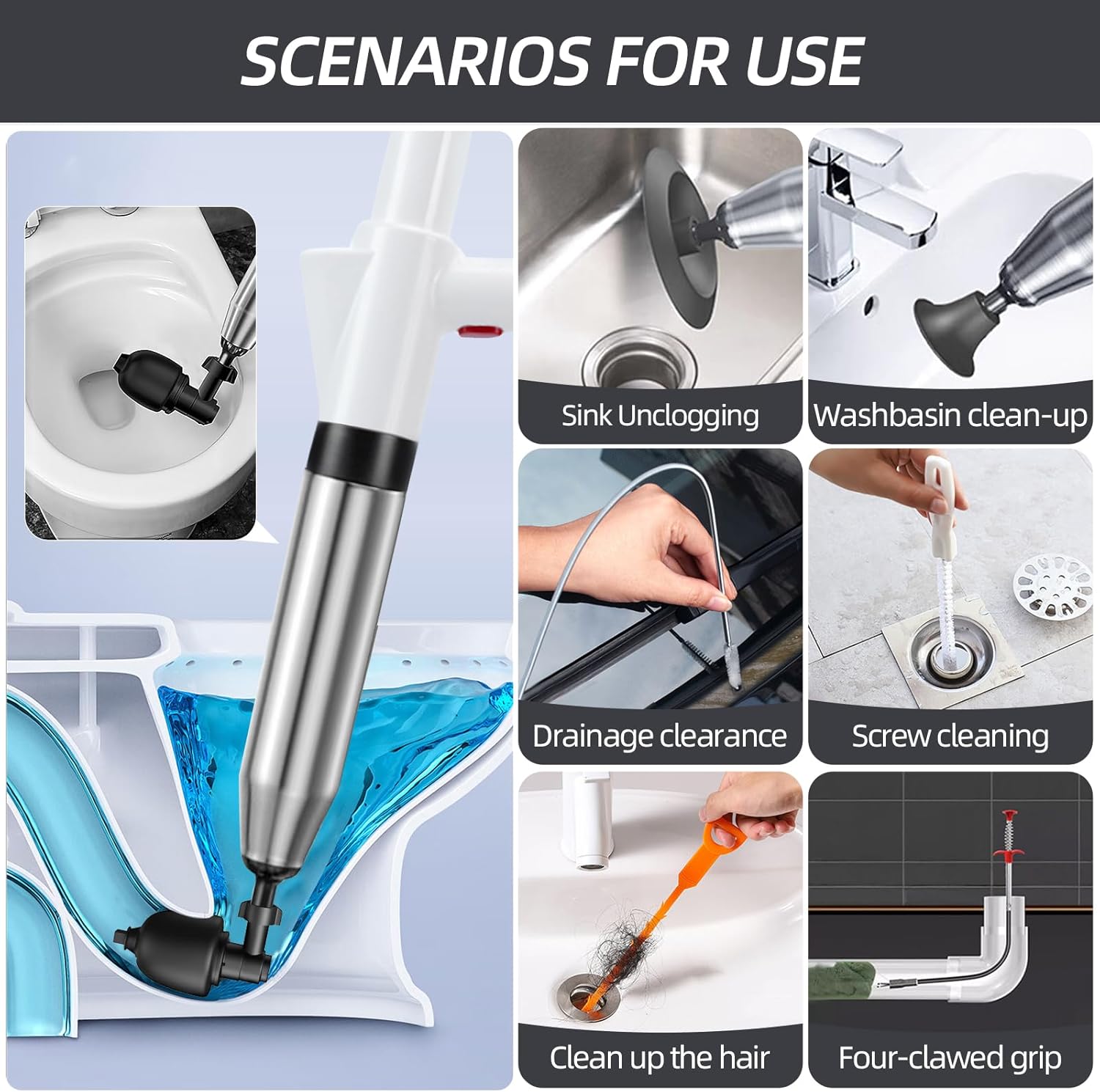 SCENARIOS FOR USE

Sink Unclogging

Washbasin clean-up

Drainage clearance

Screw cleaning

Clean up the hair

Four-clawed grip