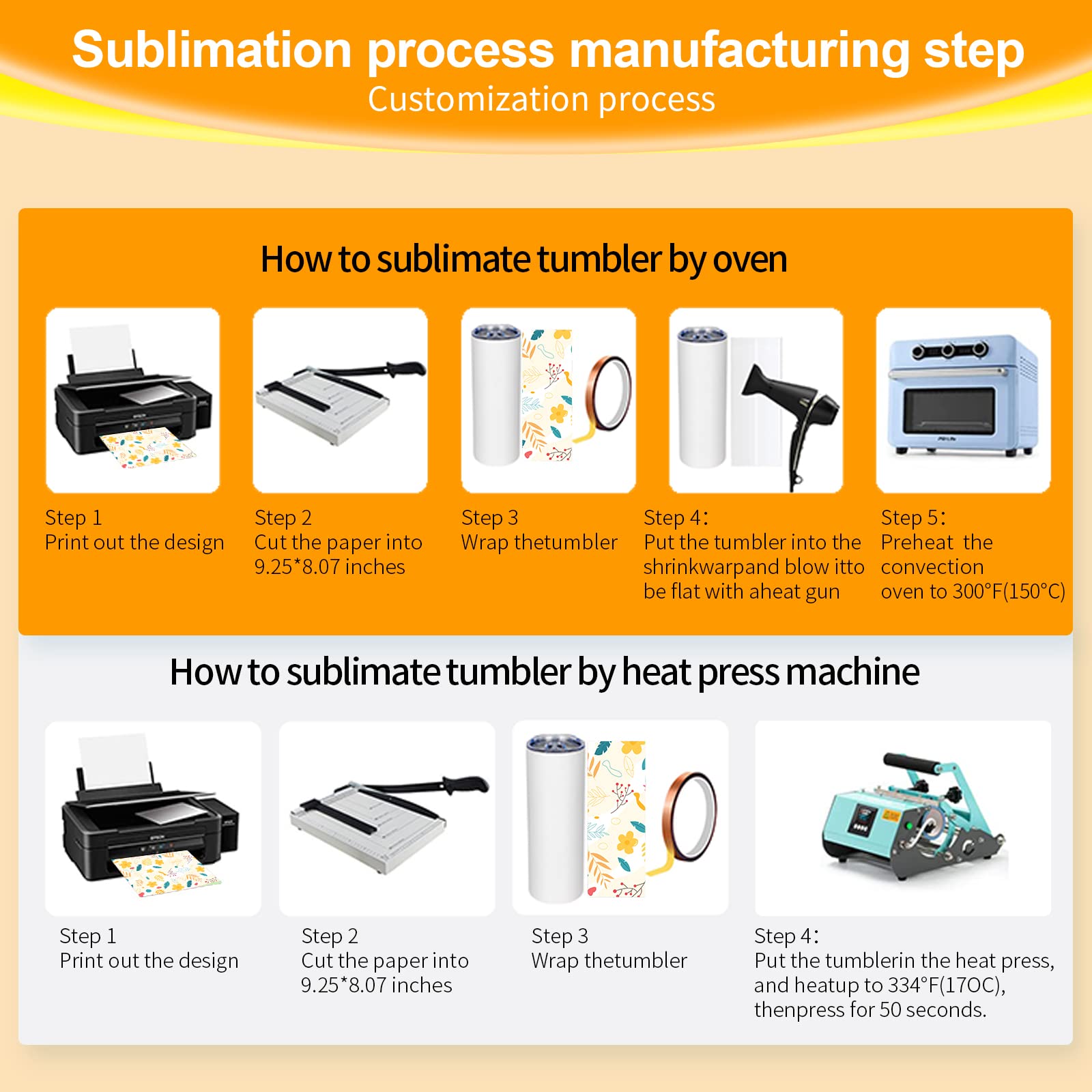 Sublimation process manufacturing step
Customization process

How to sublimate tumbler by oven

Step 1
Print out the design

Step 2
Cut the paper into 9.25*8.07 inches

Step 3
Wrap thetumbler

Step 4:
Put the tumbler into the shrinkwarpand blow itto be flat with aheat gun

Step 5:
Preheat the convection oven to 300°F(150°C)

How to sublimate tumbler by heat press machine

Step 1
Print out the design

Step 2
Cut the paper into 9.25*8.07 inches

Step 3
Wrap thetumbler

Step 4:
Put the tumblerin the heat press, and heatup to 334°F(17OC), thenpress for 50 seconds.