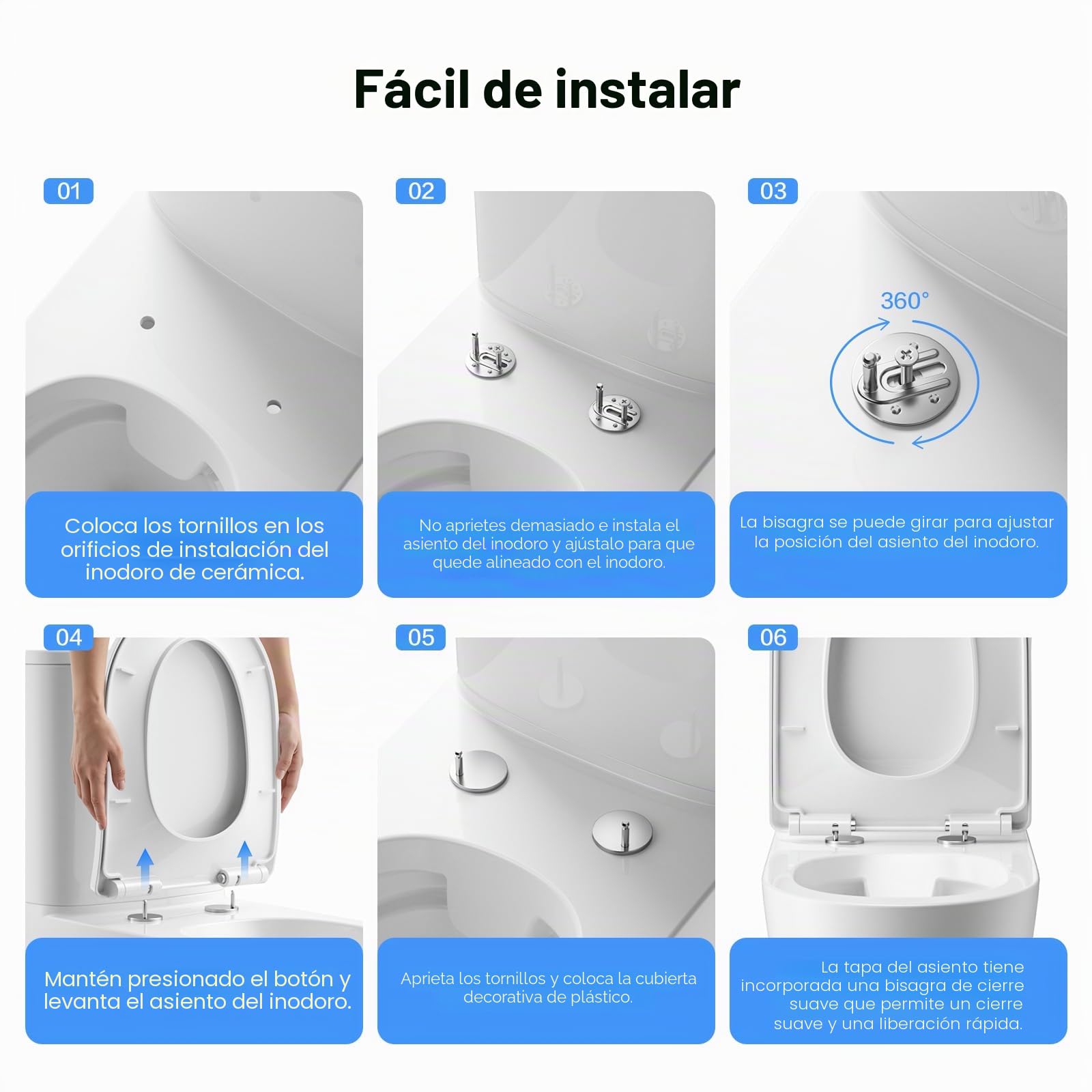 Fácil de instalar

01

Coloca los tornillos en los orificios de instalación del inodoro de cerámica.

02

No aprietes demasiado e instala el asiento del inodoro y ajústalo para que quede alineado con el inodoro.

03

360°

La bisagra se puede girar para ajustar la posición del asiento del inodoro.

04

Mantén presionado el botón y levanta el asiento del inodoro.

05

Aprieta los tornillos y coloca la cubierta decorativa de plástico.

06

La tapa del asiento tiene incorporada una bisagra de cierre suave que permite un cierre suave y una liberación rápida.