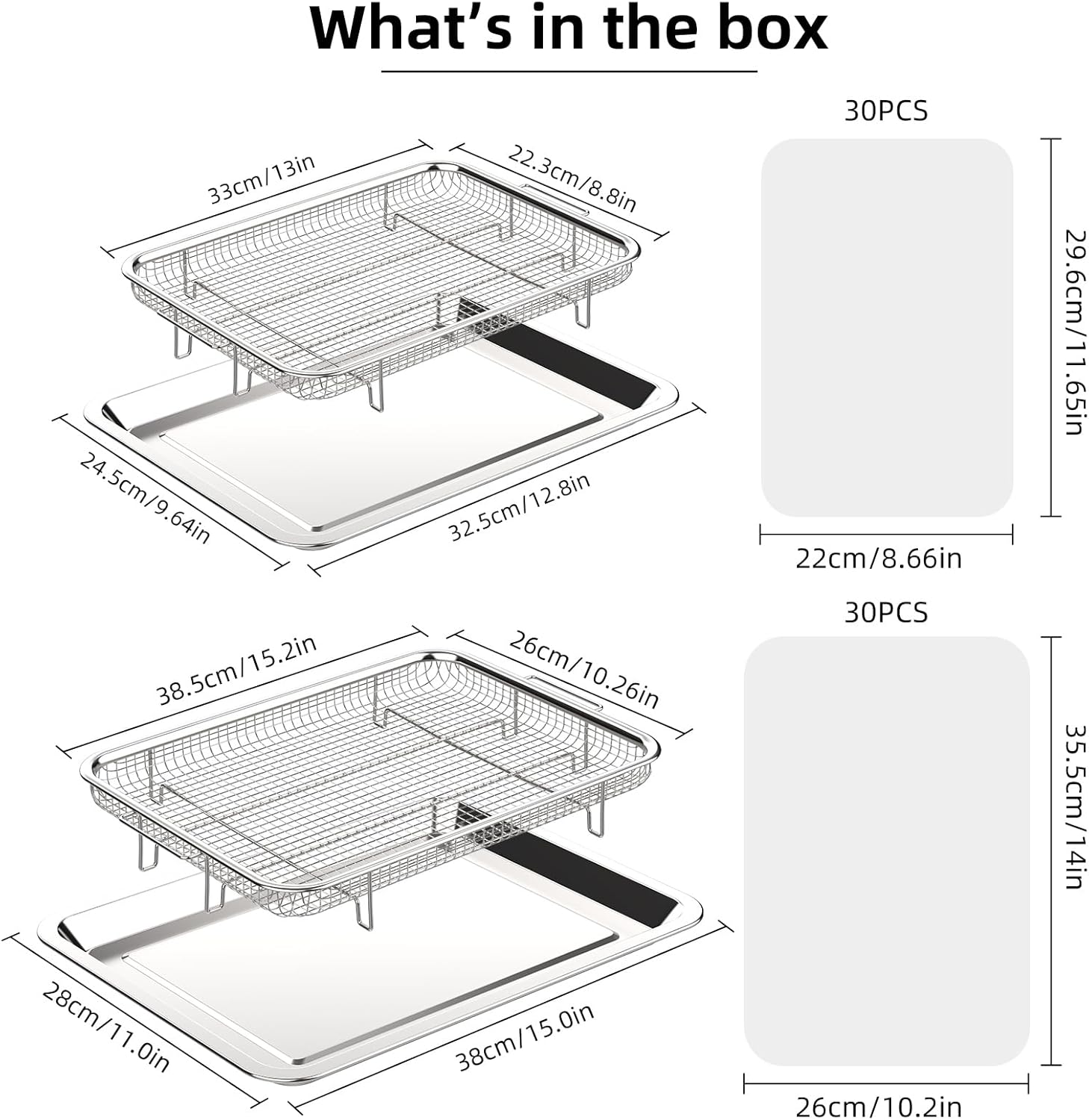 What's in the box

33cm/13in

22.3cm/8.8in

24.5cm/9.64in

32.5cm/12.8in

30PCS

29.6cm/11.65in

22cm/8.66in

38.5cm/15.2in

26cm/10.26in

28cm/11.0in

38cm/15.0in

30PCS

35.5cm/14in

26cm/10.2in