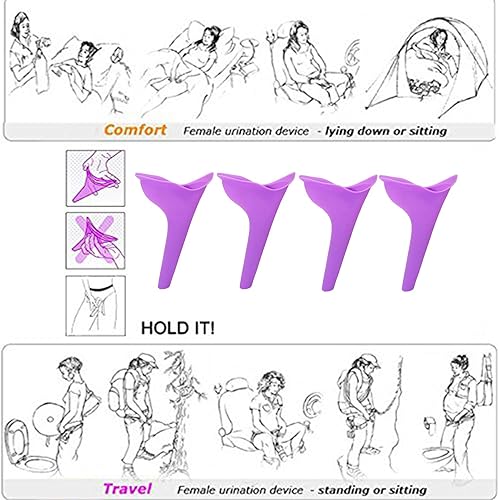 Comfort Female urination device - lying down or sitting

HOLD IT!

Travel Female urination device - standing or sitting