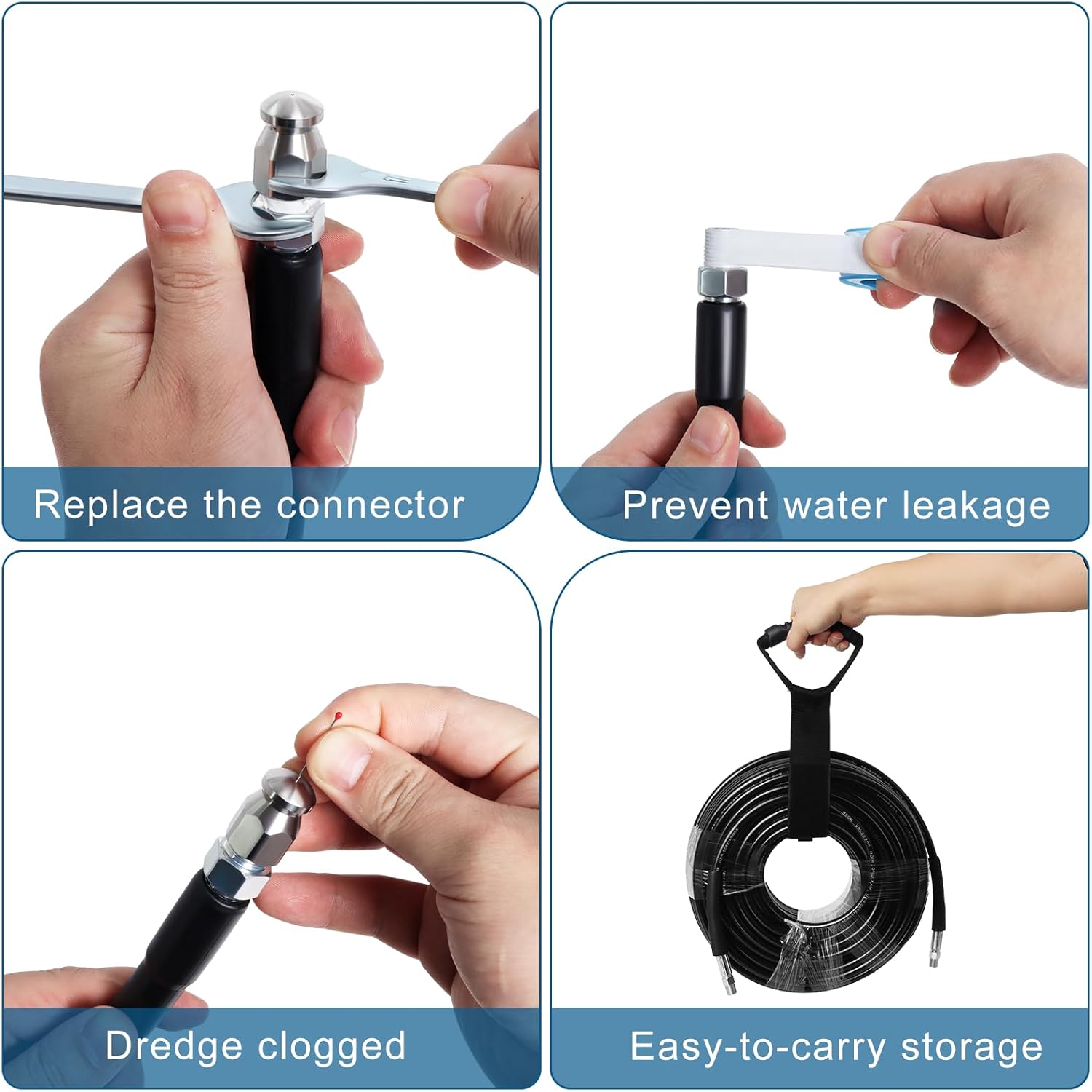 Replace the connector

Prevent water leakage

Dredge clogged

Easy-to-carry storage