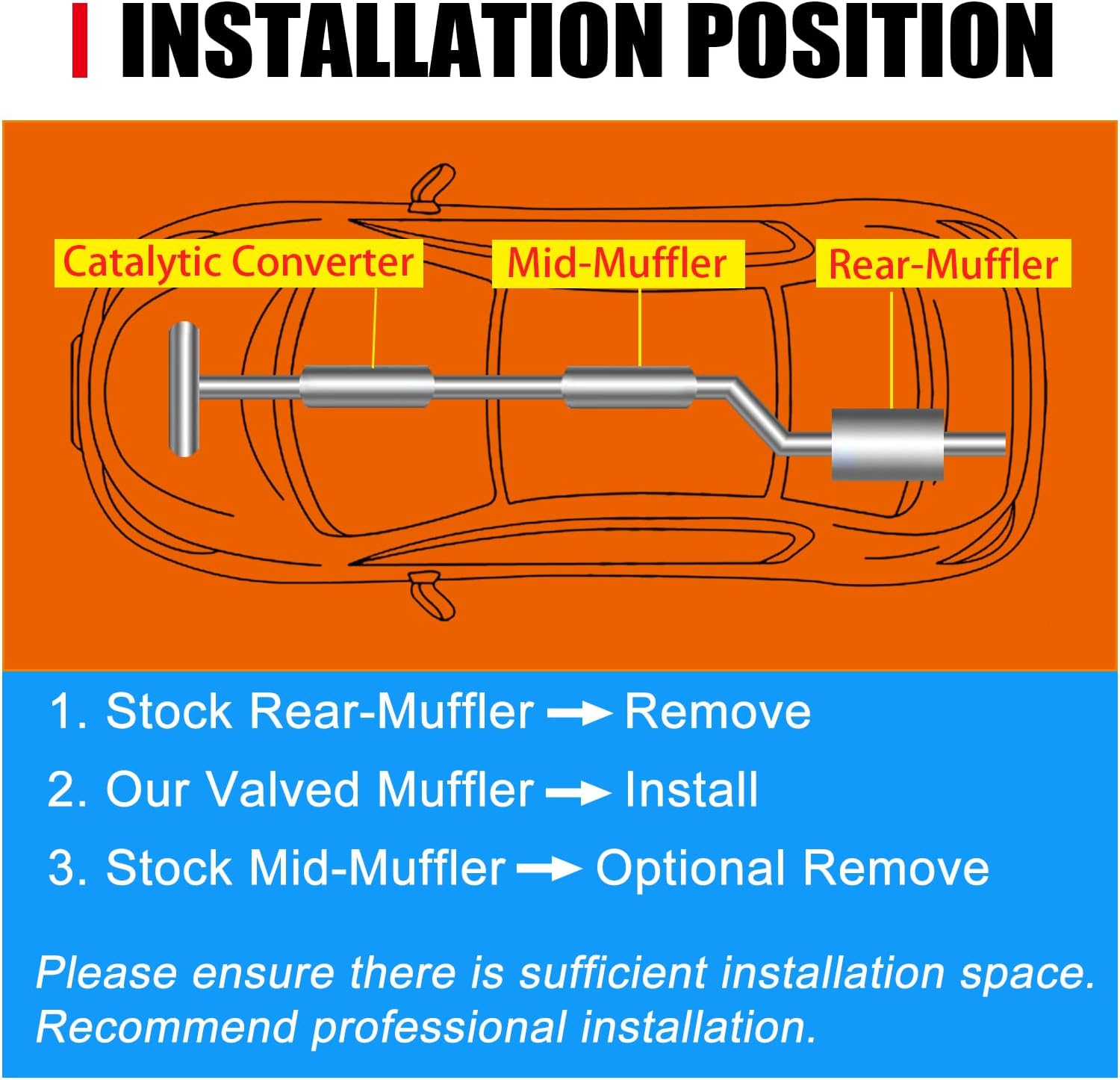 INSTALLATION POSITION

Catalytic Converter

Mid-Muffler

Rear-Muffler

1. Stock Rear-Muffler → Remove

2. Our Valved Muffler → Install

3. Stock Mid-Muffler → Optional Remove

Please ensure there is sufficient installation space. Recommend professional installation.