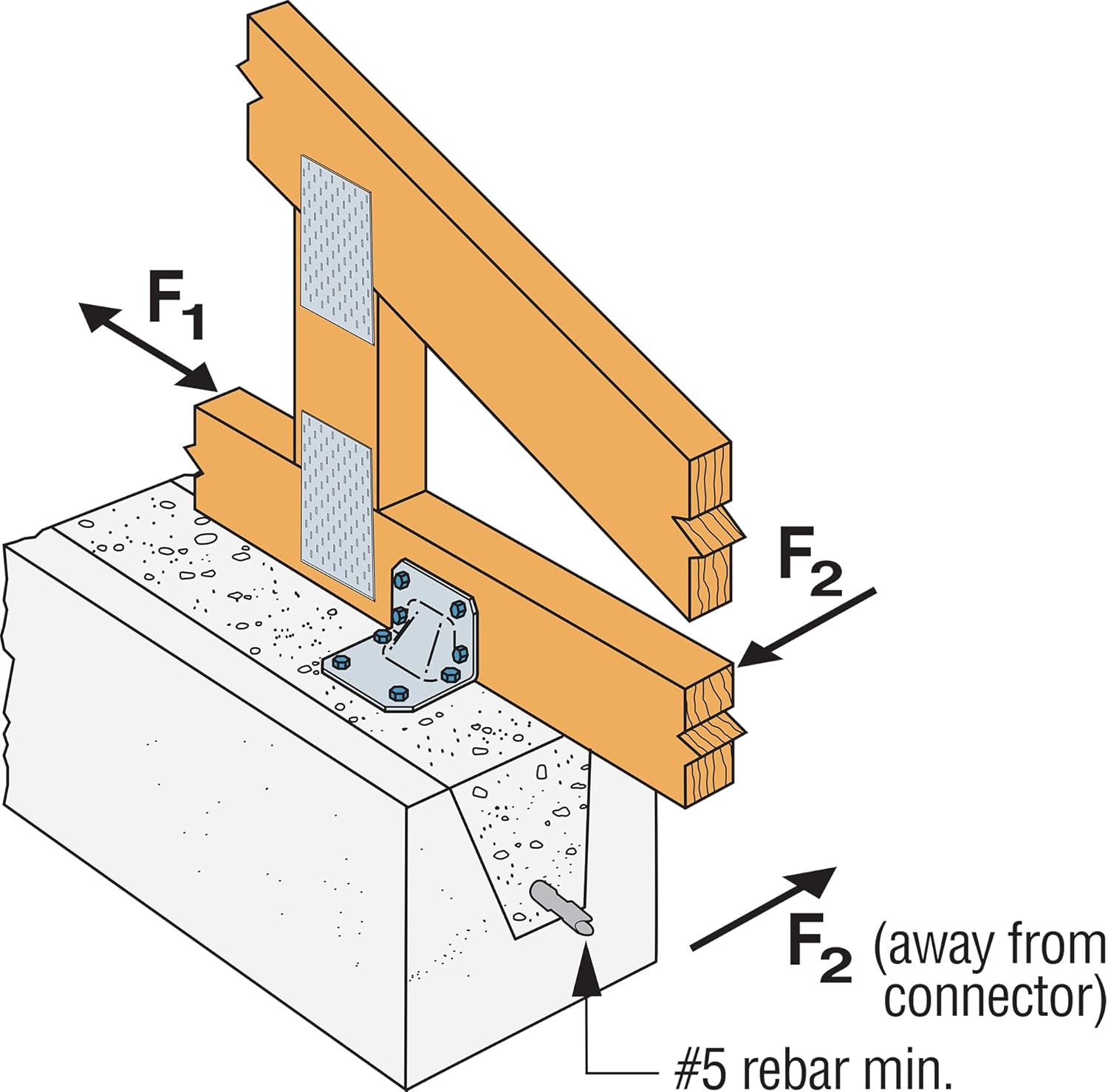 $F_1$

$F_2$

$F_2$ (away from connector)

#5 rebar min.