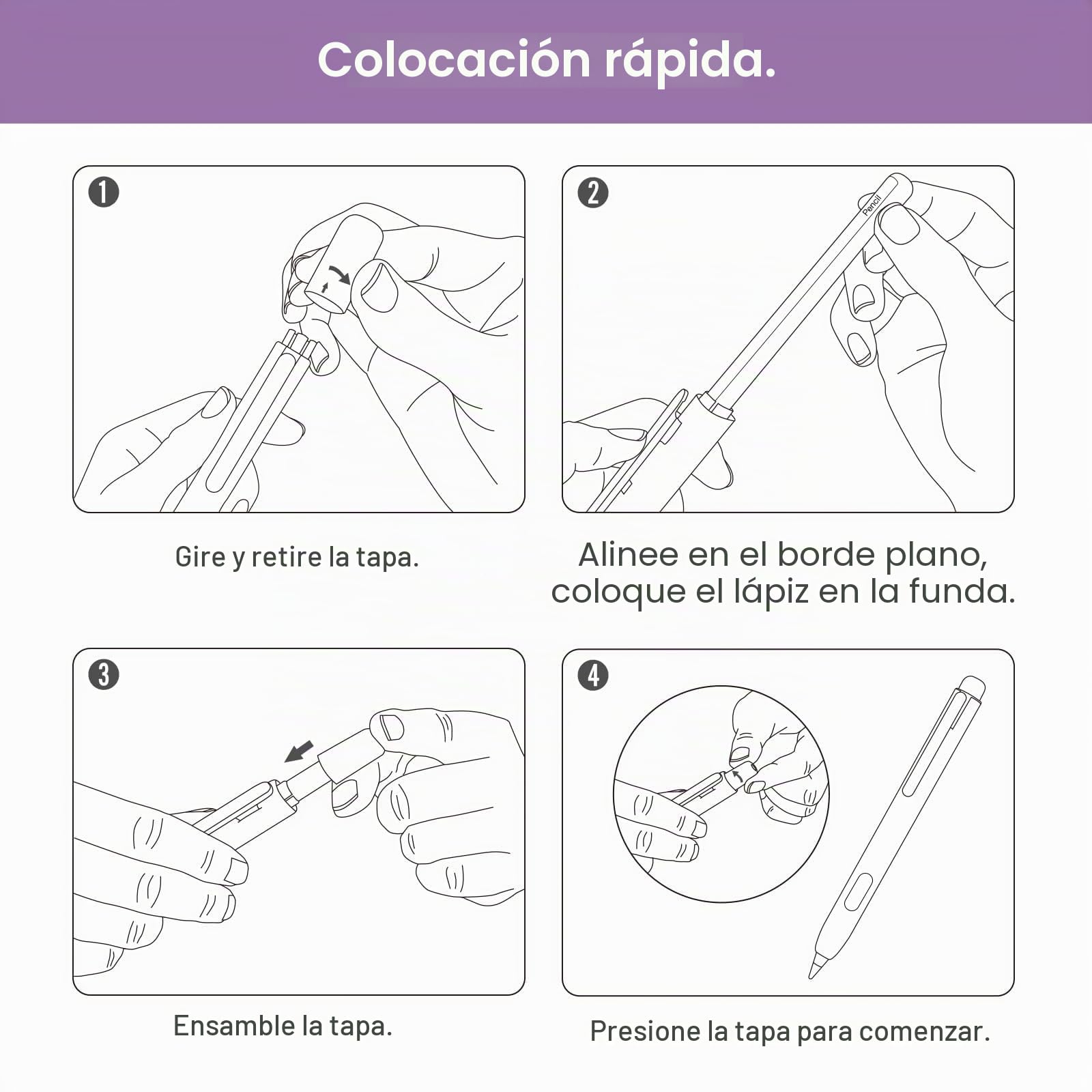 Colocación rápida.

1

Gire y retire la tapa.

2

Pencil

Alinee en el borde plano, coloque el lápiz en la funda.

3

Ensamble la tapa.

4

Presione la tapa para comenzar.