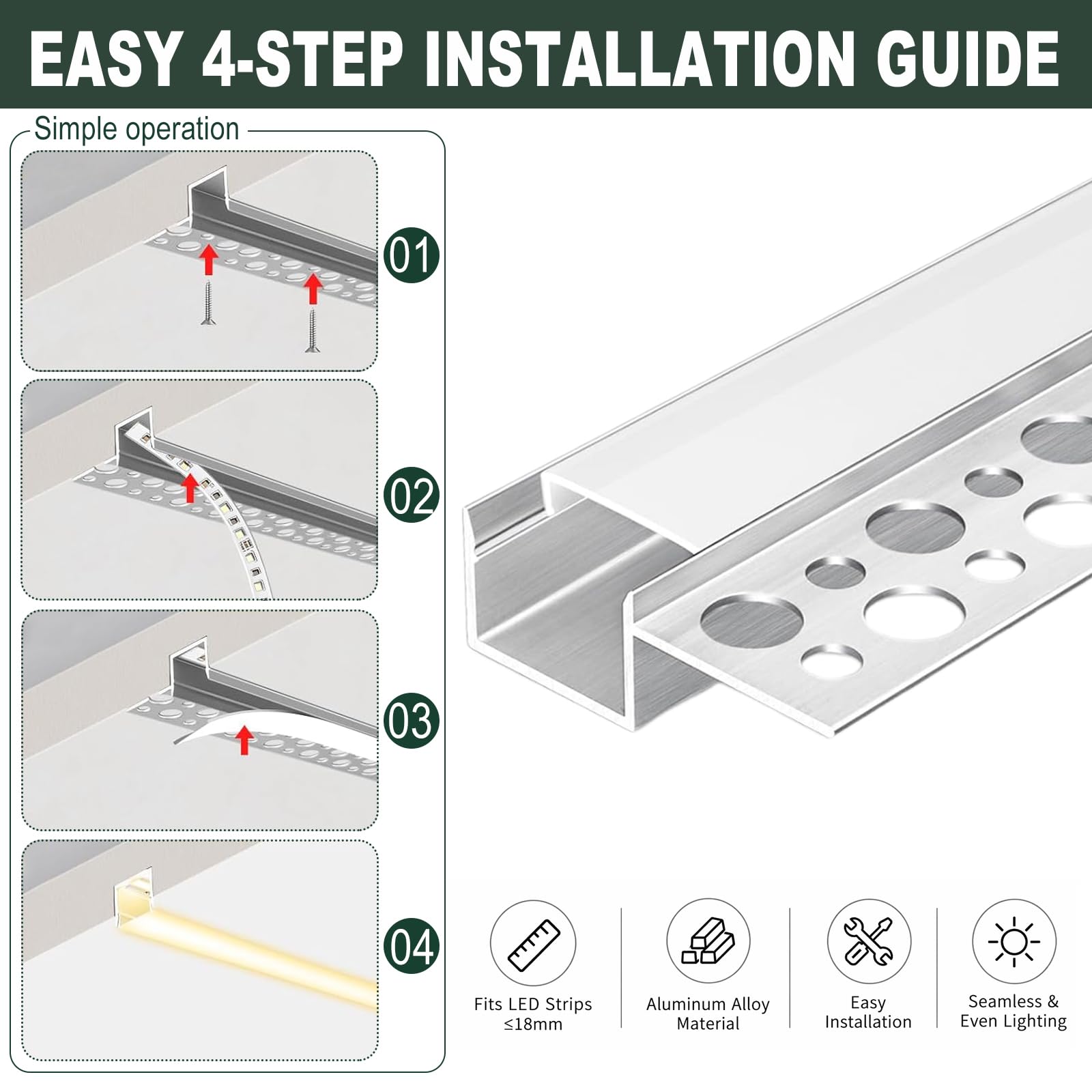 EASY 4-STEP INSTALLATION GUIDE

Simple operation

01

02

03

04

Fits LED Strips ≤18mm

Aluminum Alloy Material

Easy Installation

Seamless & Even Lighting