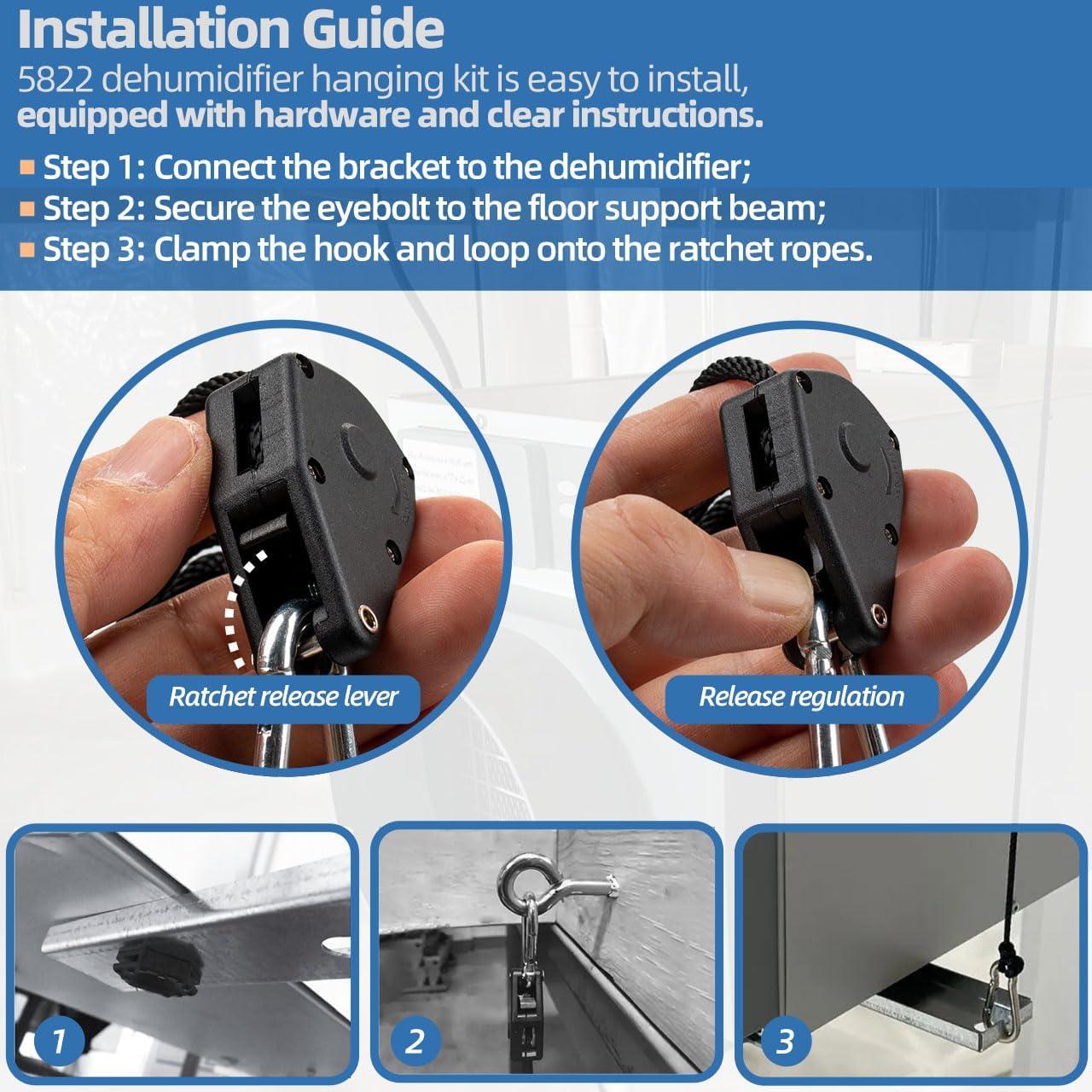 Installation Guide
5822 dehumidifier hanging kit is easy to install, equipped with hardware and clear instructions.

Step 1: Connect the bracket to the dehumidifier;
Step 2: Secure the eyebolt to the floor support beam;
Step 3: Clamp the hook and loop onto the ratchet ropes.

Ratchet release lever

Release regulation

1

2

3