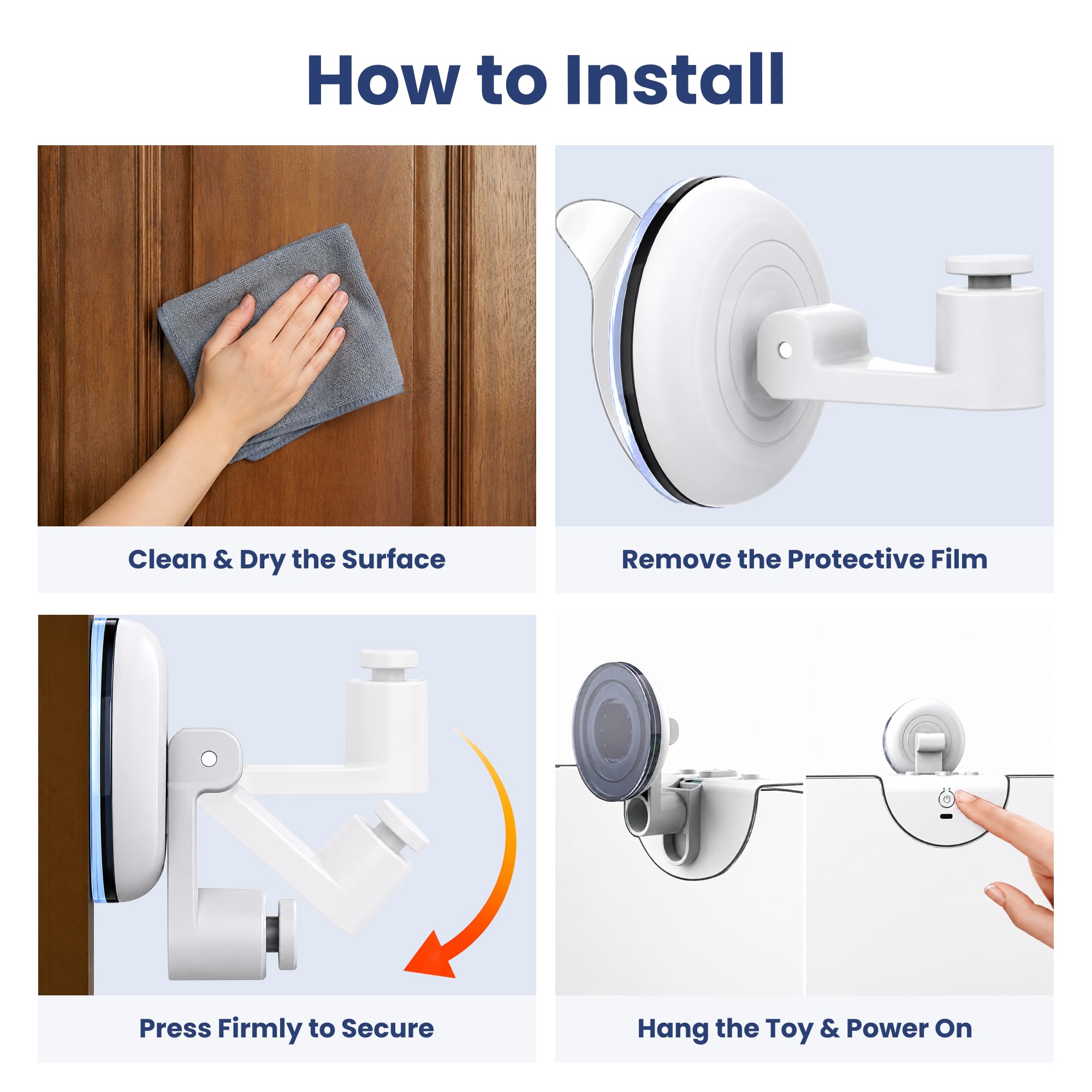 How to Install

Clean & Dry the Surface

Remove the Protective Film

Press Firmly to Secure

Hang the Toy & Power On