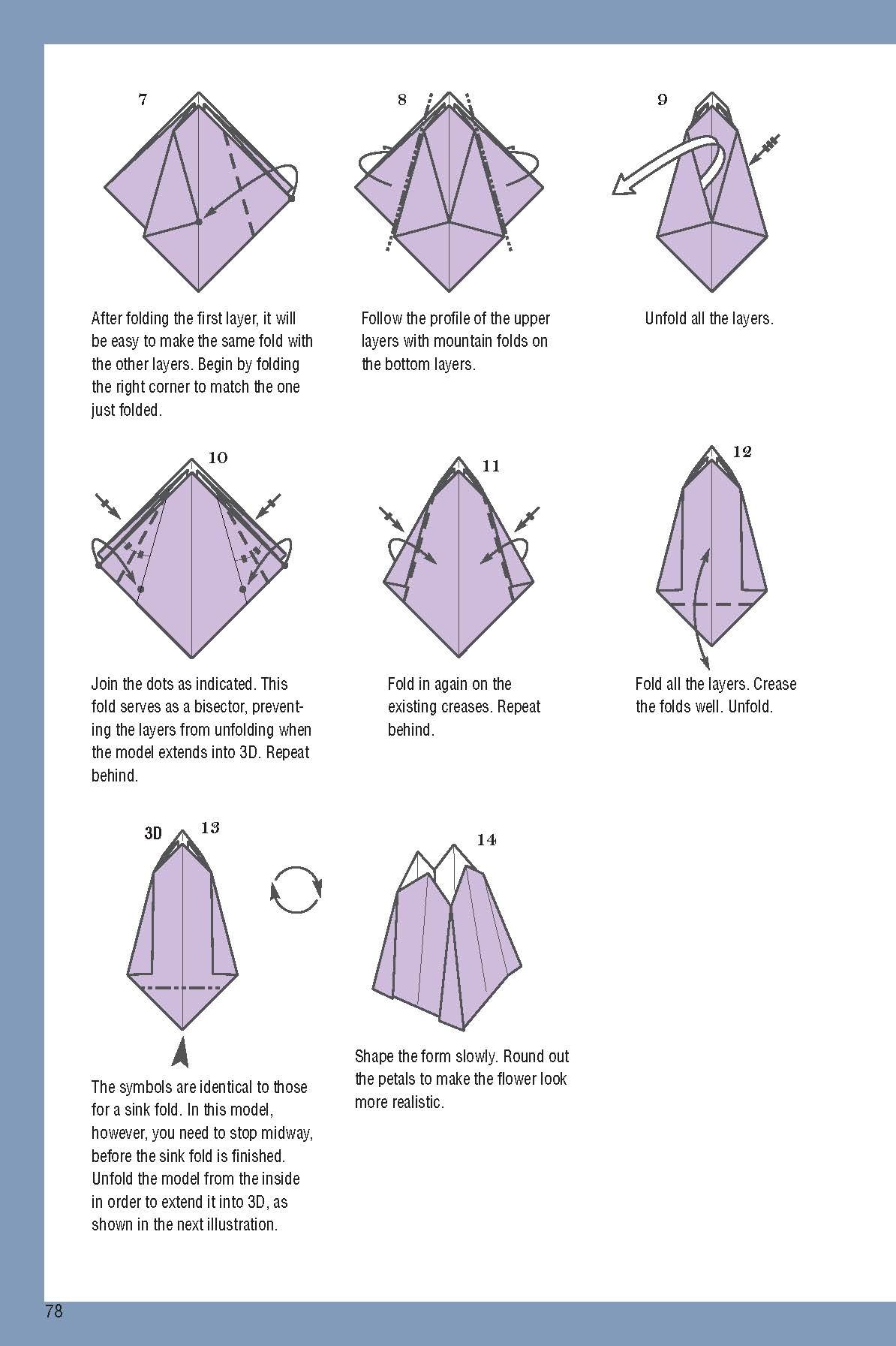 7

After folding the first layer, it will be easy to make the same fold with the other layers. Begin by folding the right corner to match the one just folded.

8

Follow the profile of the upper layers with mountain folds on the bottom layers.

9

Unfold all the layers.

10

Join the dots as indicated. This fold serves as a bisector, preventing the layers from unfolding when the model extends into 3D. Repeat behind.

11

Fold in again on the existing creases. Repeat behind.

12

Fold all the layers. Crease the folds well. Unfold.

3D 13

The symbols are identical to those for a sink fold. In this model, however, you need to stop midway, before the sink fold is finished. Unfold the model from the inside in order to extend it into 3D, as shown in the next illustration.

14

Shape the form slowly. Round out the petals to make the flower look more realistic.

78