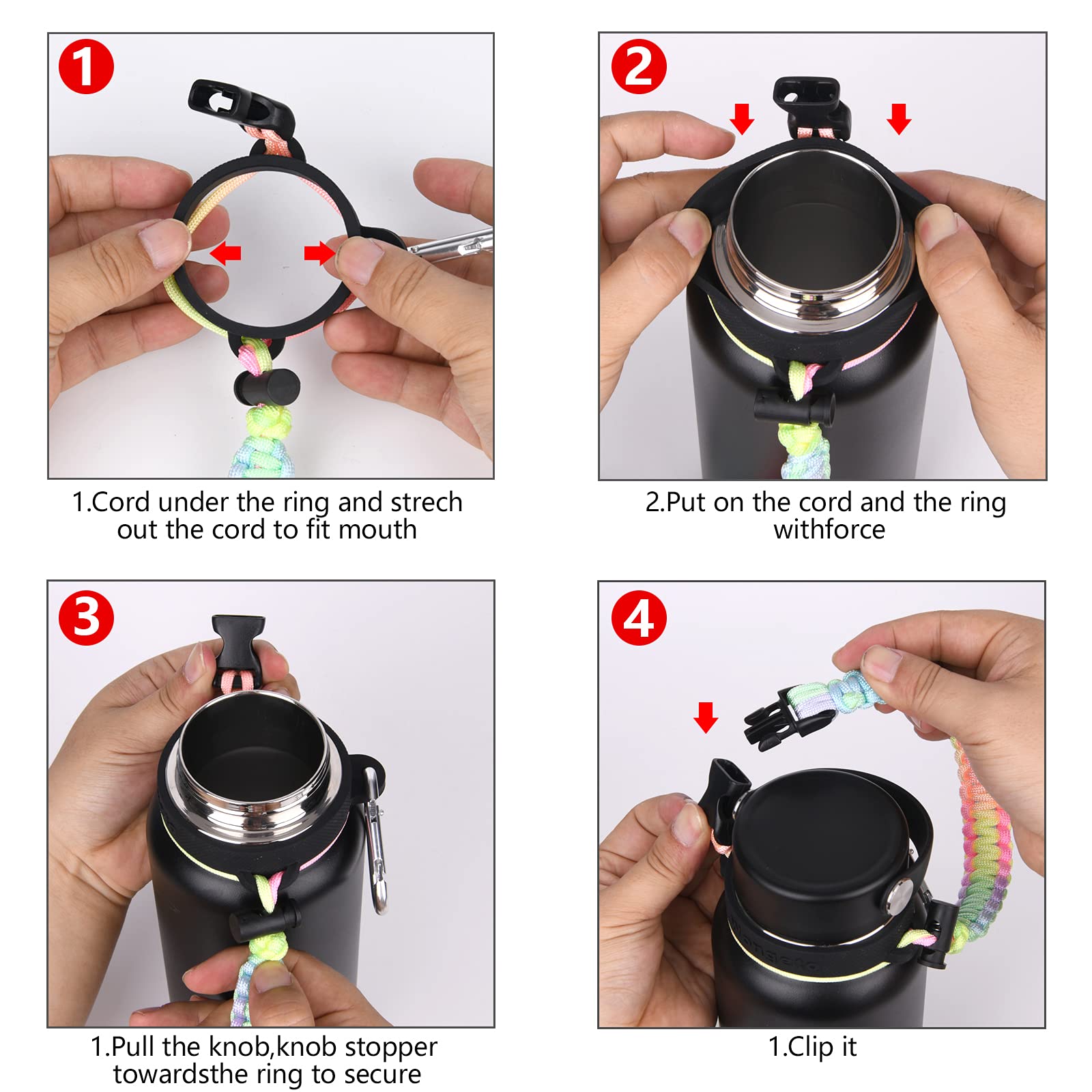 1

1.Cord under the ring and strech out the cord to fit mouth

2

2.Put on the cord and the ring withforce

3

1.Pull the knob,knob stopper towardsthe ring to secure

4

1.Clip it