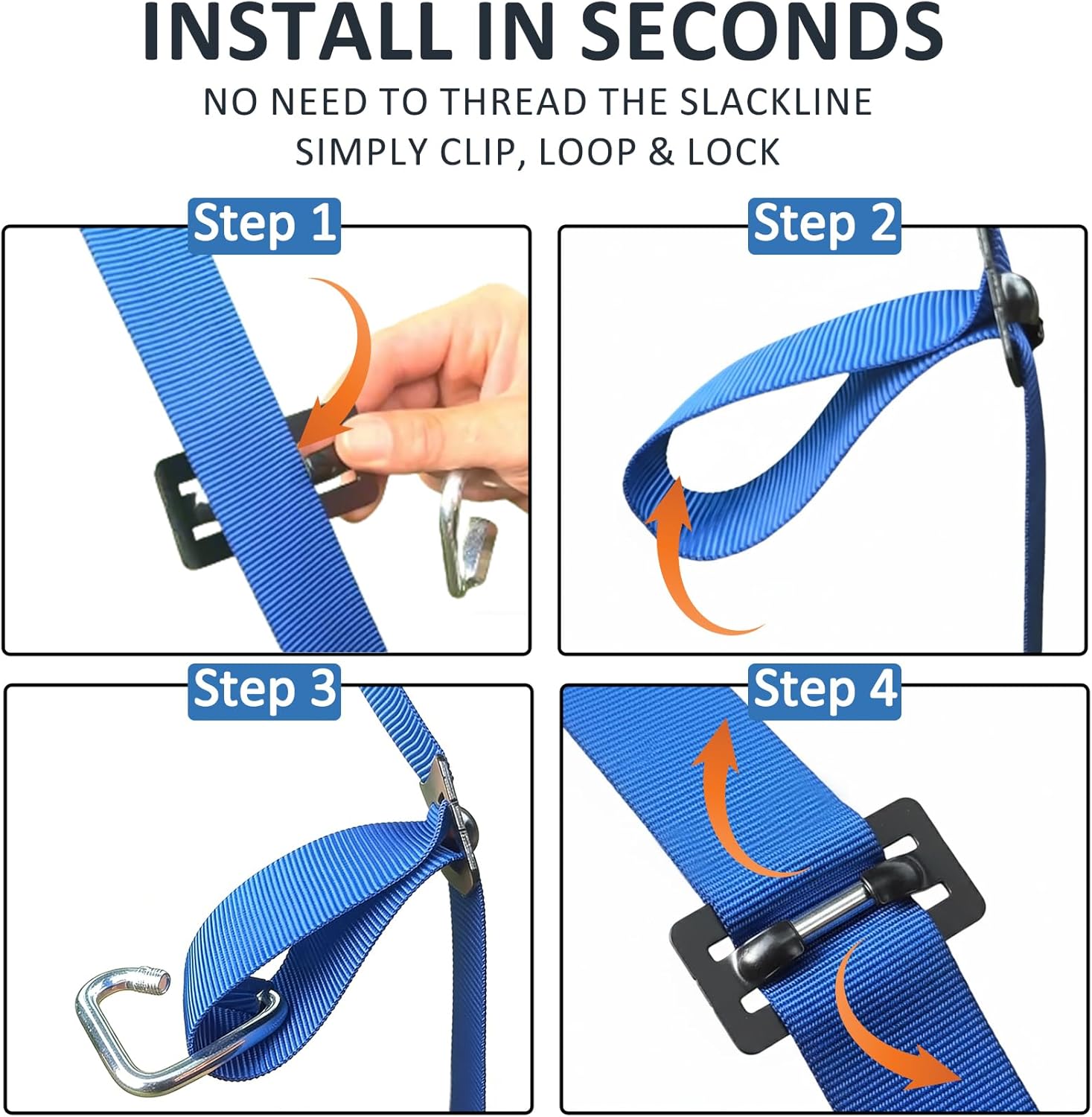 INSTALL IN SECONDS
NO NEED TO THREAD THE SLACKLINE
SIMPLY CLIP, LOOP & LOCK

Step 1

Step 2

Step 3

Step 4