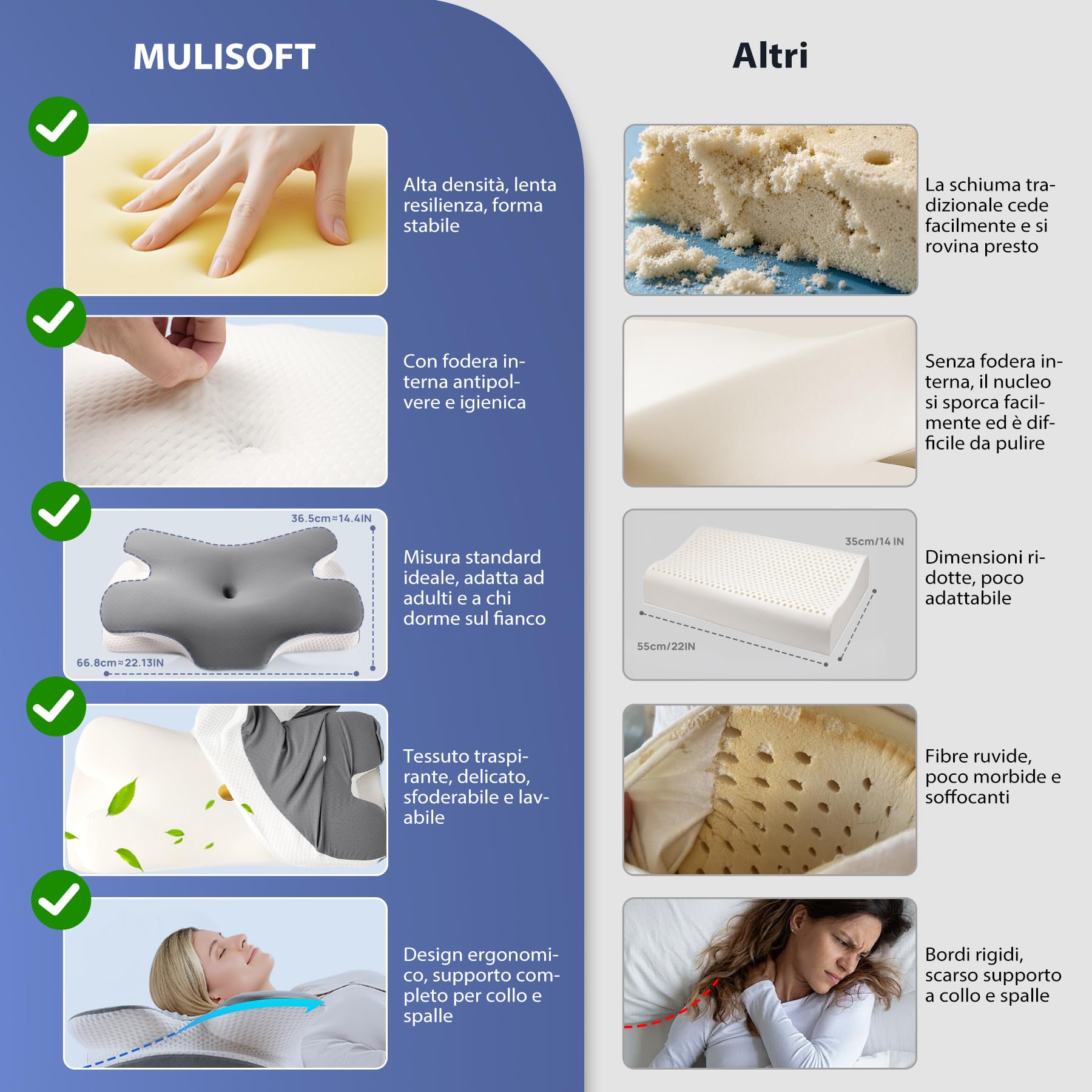 MULISOFT

Alta densità, lenta resilienza, forma stabile

Con fodera interna antipolvere e igienica

36.5cm≈14.4IN

66.8cm≈22.13IN

Misura standard ideale, adatta ad adulti e a chi dorme sul fianco

Tessuto traspirante, delicato, sfoderabile e lavabile

Design ergonomico, supporto completo per collo e spalle

Altri

La schiuma tradizionale cede facilmente e si rovina presto

Senza fodera interna, il nucleo si sporca facilmente ed è difficile da pulire

35cm/14 IN

55cm/22IN

Dimensioni ridotte, poco adattabile

Fibre ruvide, poco morbide e soffocanti

Bordi rigidi, scarso supporto a collo e spalle