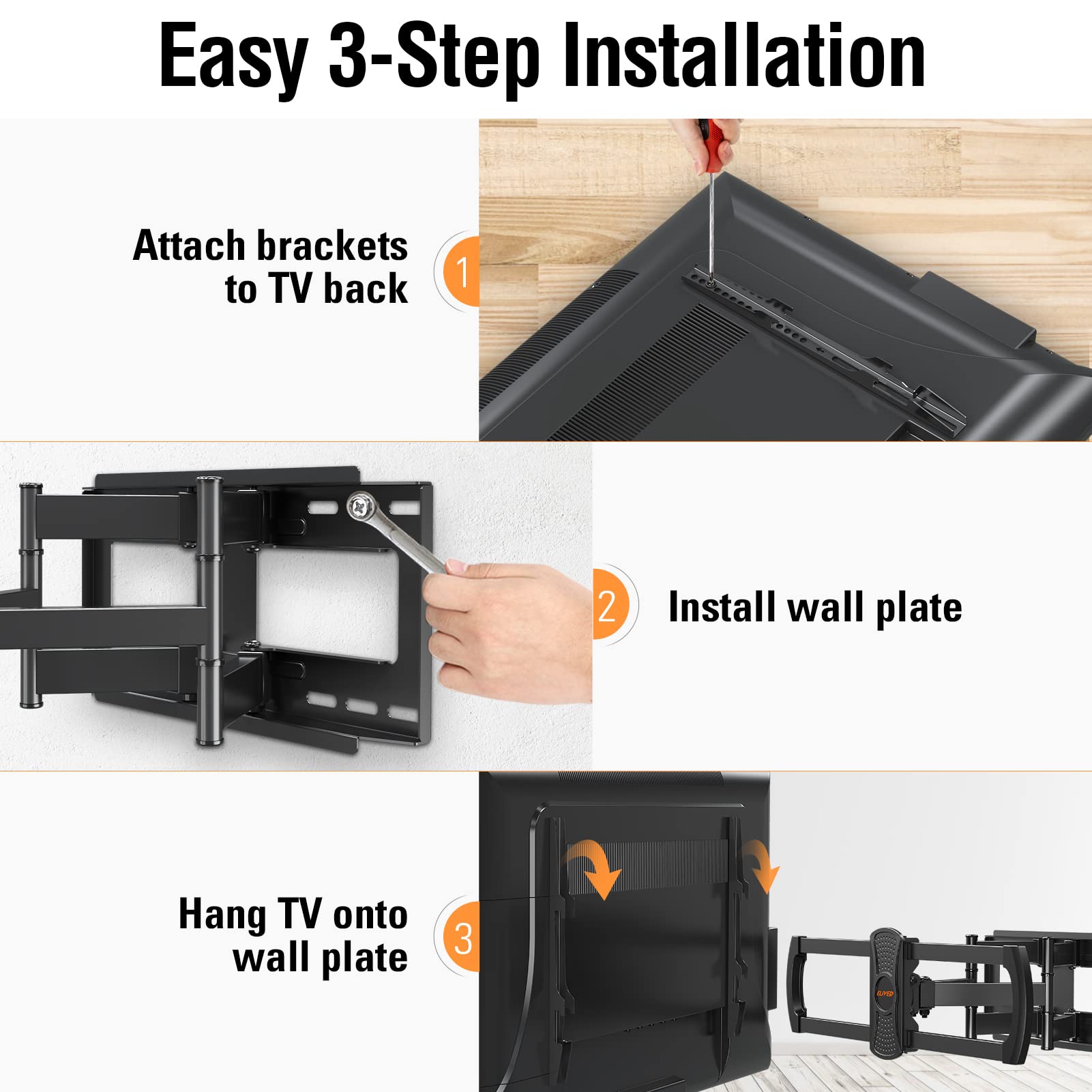 Easy 3-Step Installation

Attach brackets to TV back

1

2

Install wall plate

Hang TV onto wall plate

3

ELIVED