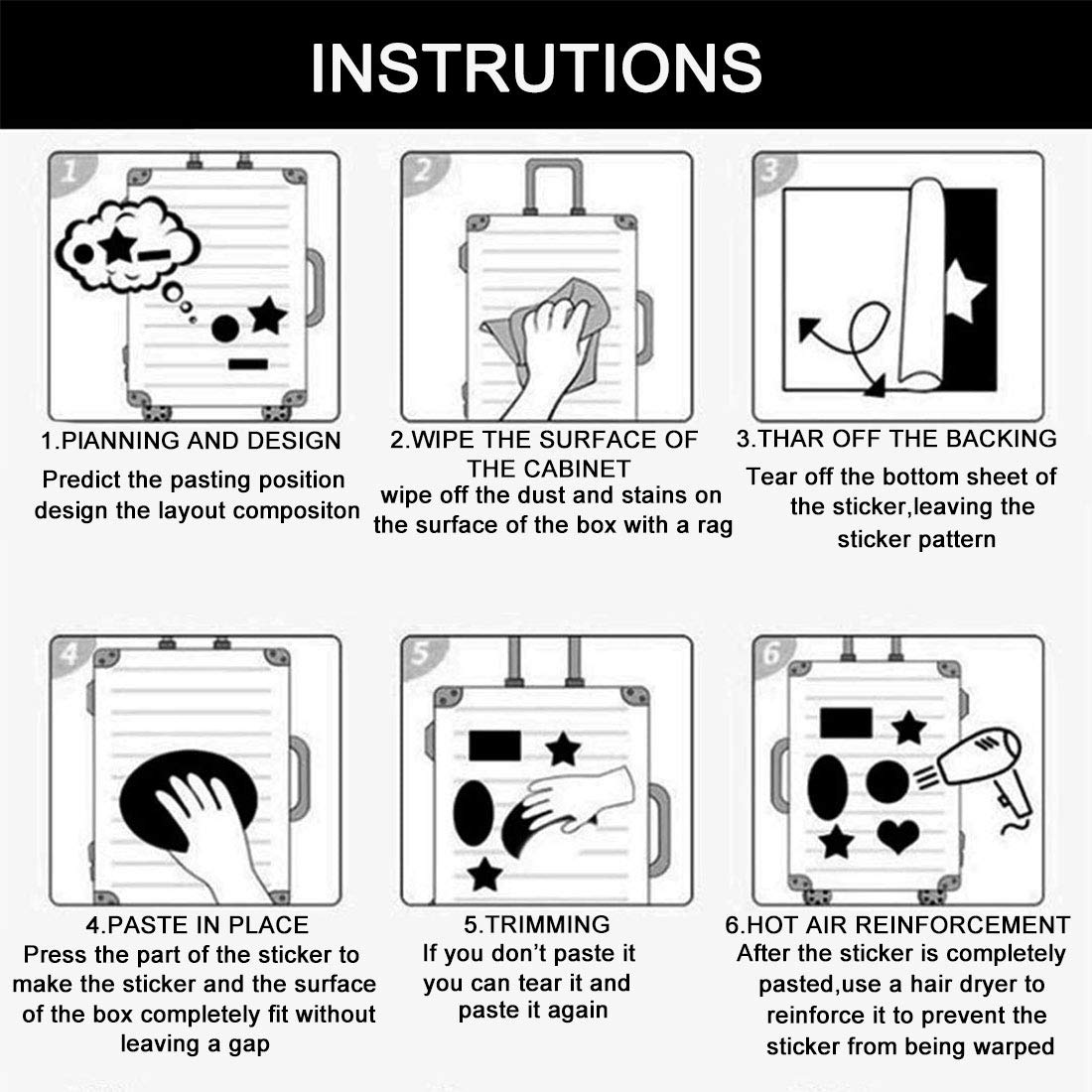 INSTRUTIONS

1

1.PIANNING AND DESIGN
Predict the pasting position design the layout compositon

2

2.WIPE THE SURFACE OF THE CABINET
wipe off the dust and stains on the surface of the box with a rag

3

3.THAR OFF THE BACKING
Tear off the bottom sheet of the sticker,leaving the sticker pattern

4

4.PASTE IN PLACE
Press the part of the sticker to make the sticker and the surface of the box completely fit without leaving a gap

5

5.TRIMMING
If you don't paste it you can tear it and paste it again

6

6.HOT AIR REINFORCEMENT
After the sticker is completely pasted,use a hair dryer to reinforce it to prevent the sticker from being warped