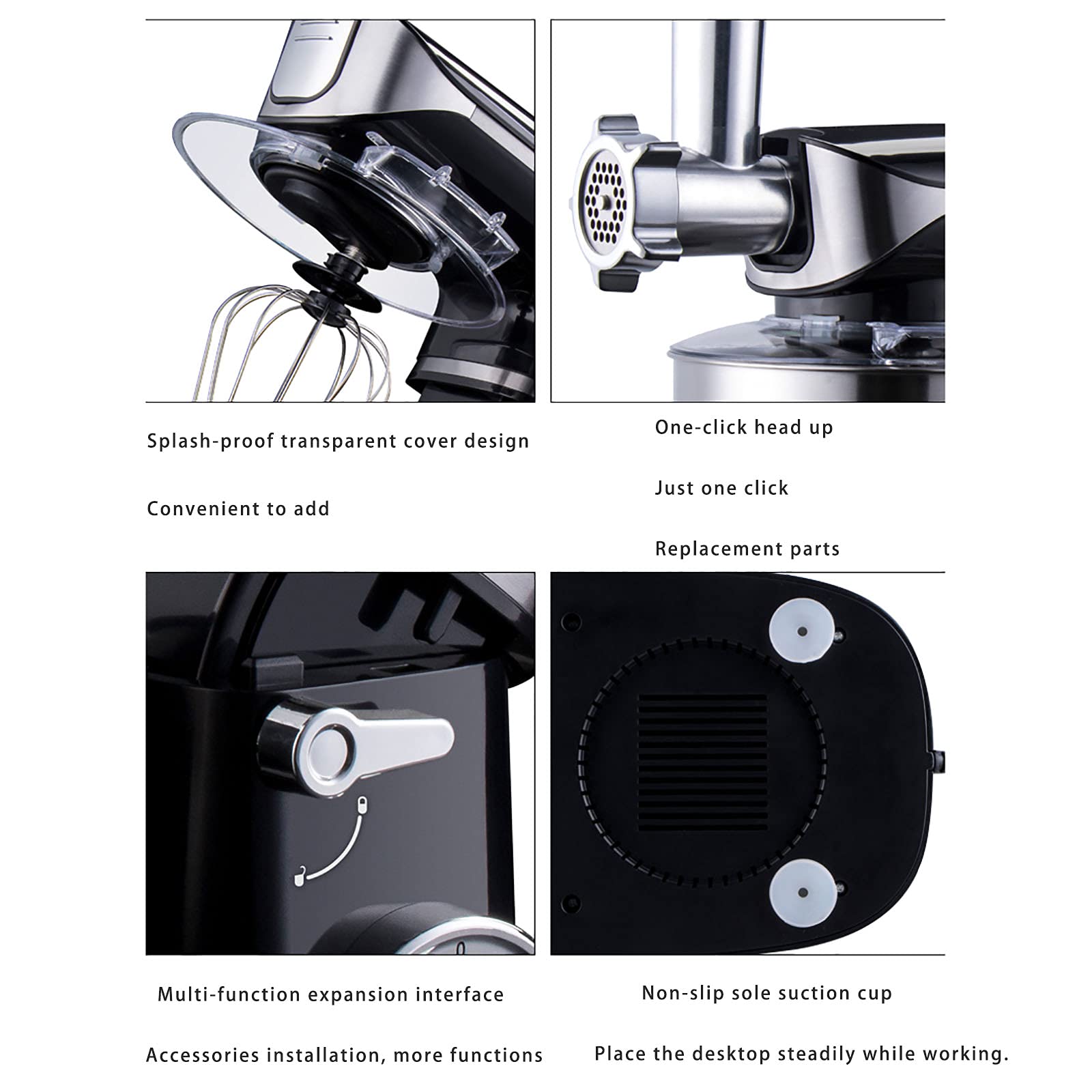 Splash-proof transparent cover design

Convenient to add

One-click head up

Just one click

Replacement parts

Multi-function expansion interface

Accessories installation, more functions

Non-slip sole suction cup

Place the desktop steadily while working.