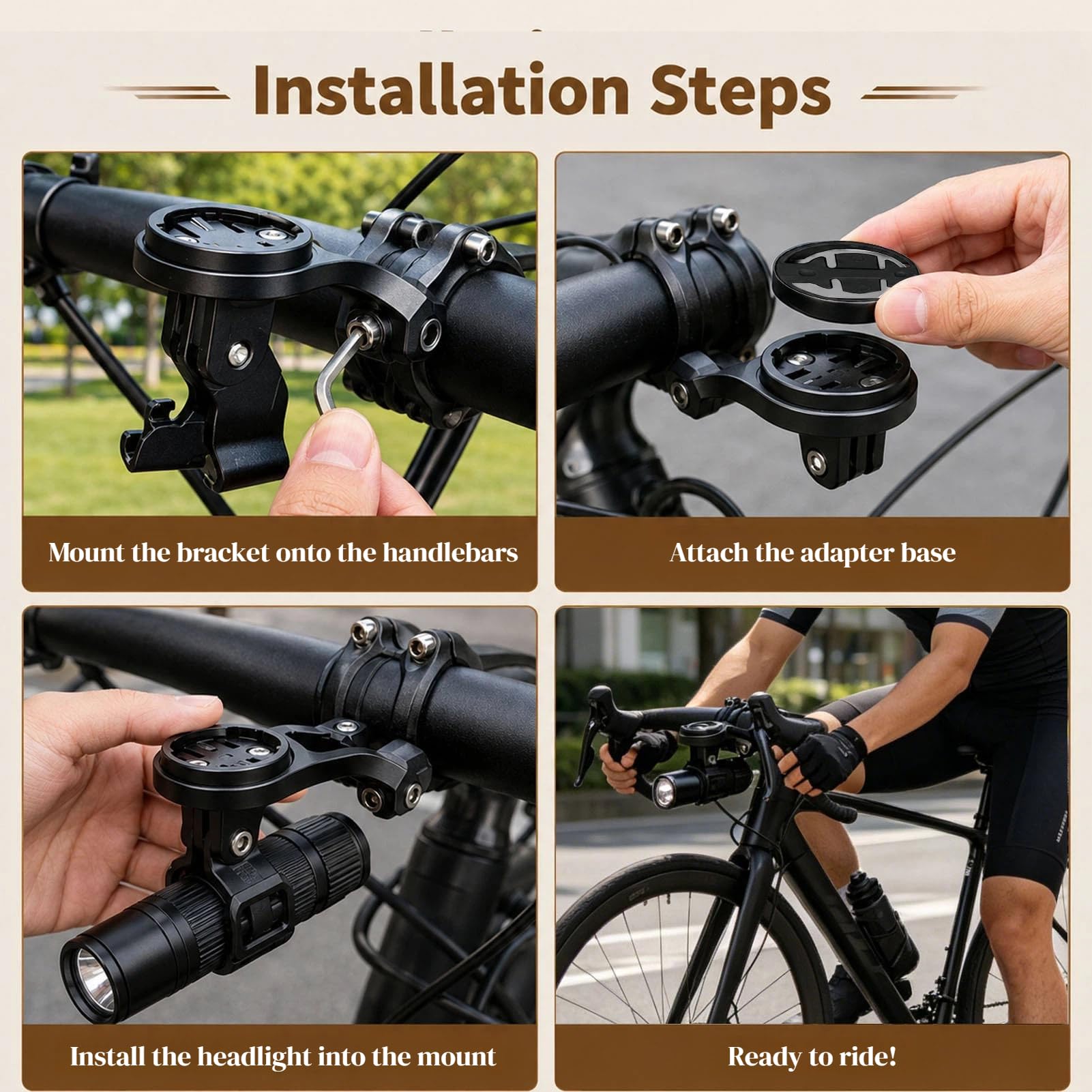 Installation Steps

Mount the bracket onto the handlebars

Attach the adapter base

Install the headlight into the mount

Ready to ride!