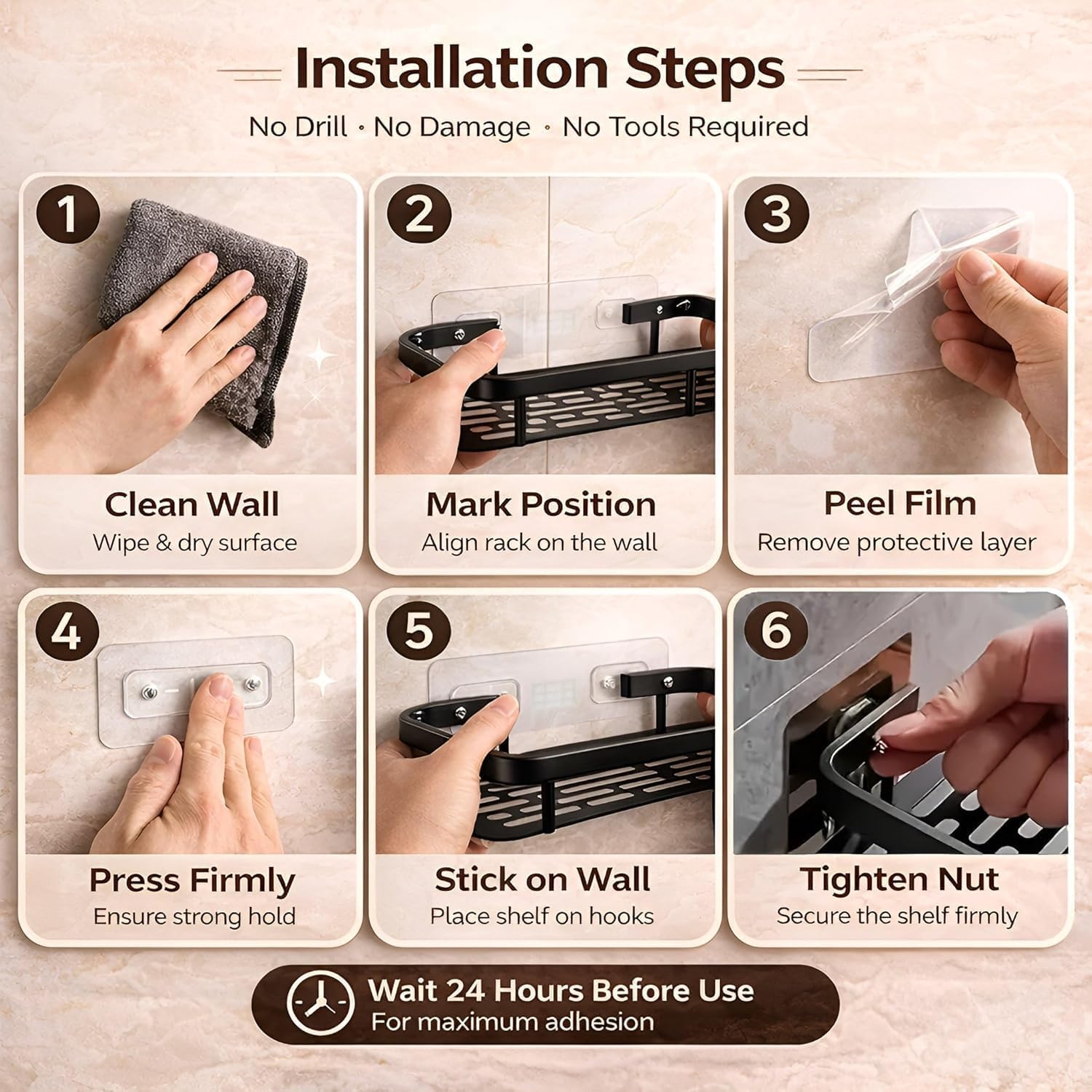 Installation Steps

No Drill · No Damage · No Tools Required

1

Clean Wall

Wipe & dry surface

2

Mark Position

Align rack on the wall

3

Peel Film

Remove protective layer

4

Press Firmly

Ensure strong hold

5

Stick on Wall

Place shelf on hooks

6

Tighten Nut

Secure the shelf firmly

Wait 24 Hours Before Use

For maximum adhesion