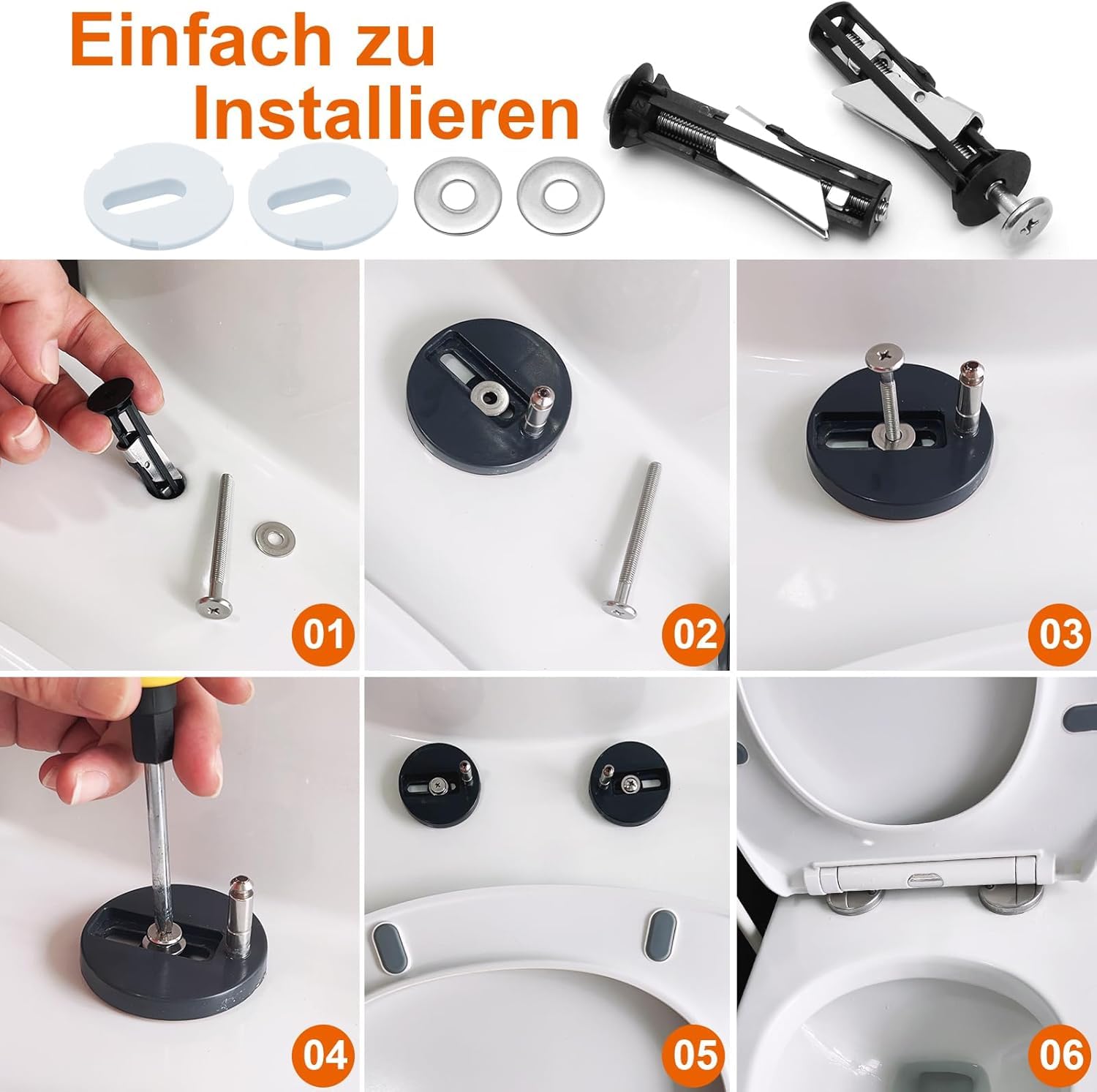 Einfach zu Installieren

01

02

03

04

05

06