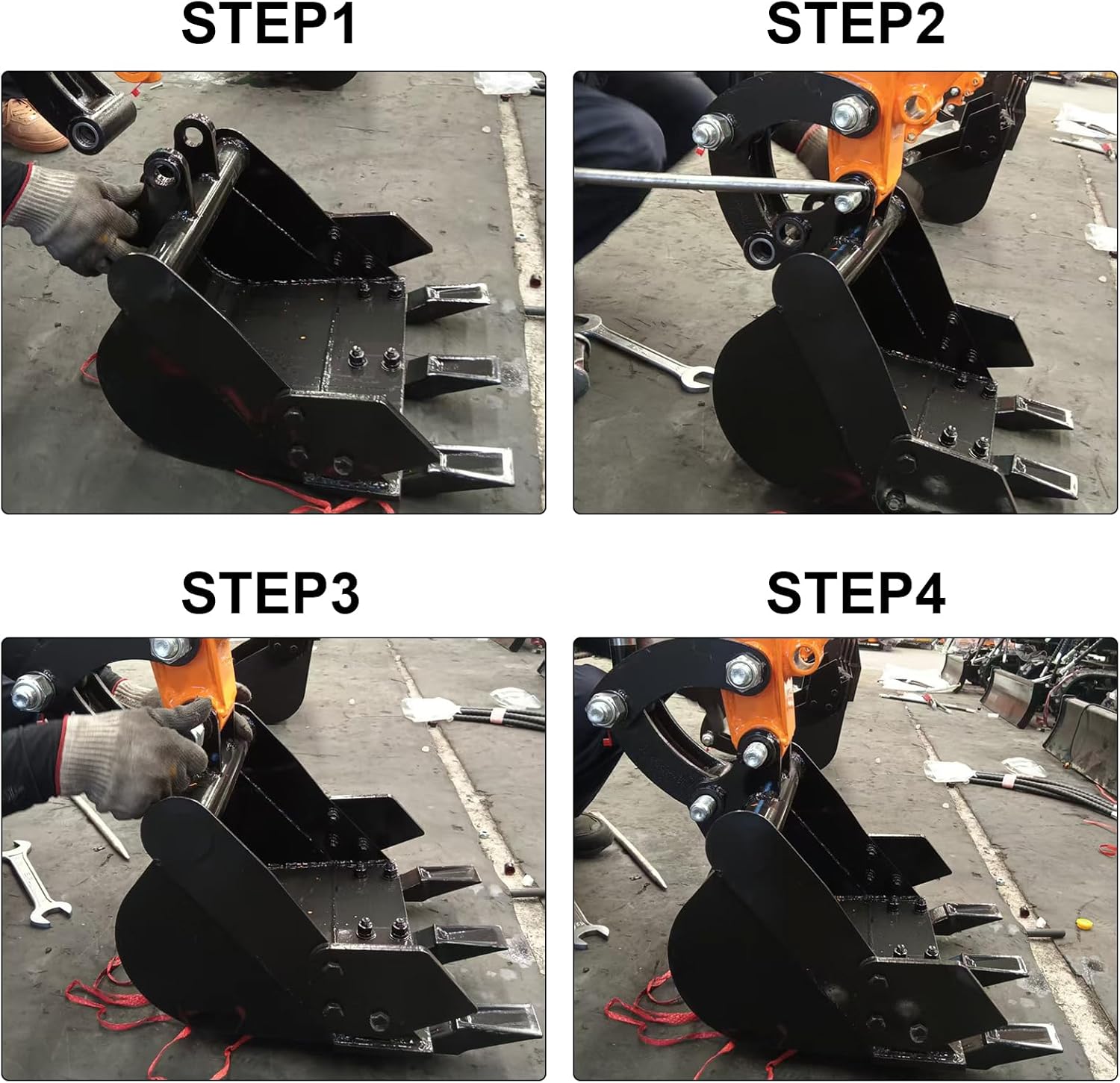 STEP1

STEP2

STEP3

STEP4