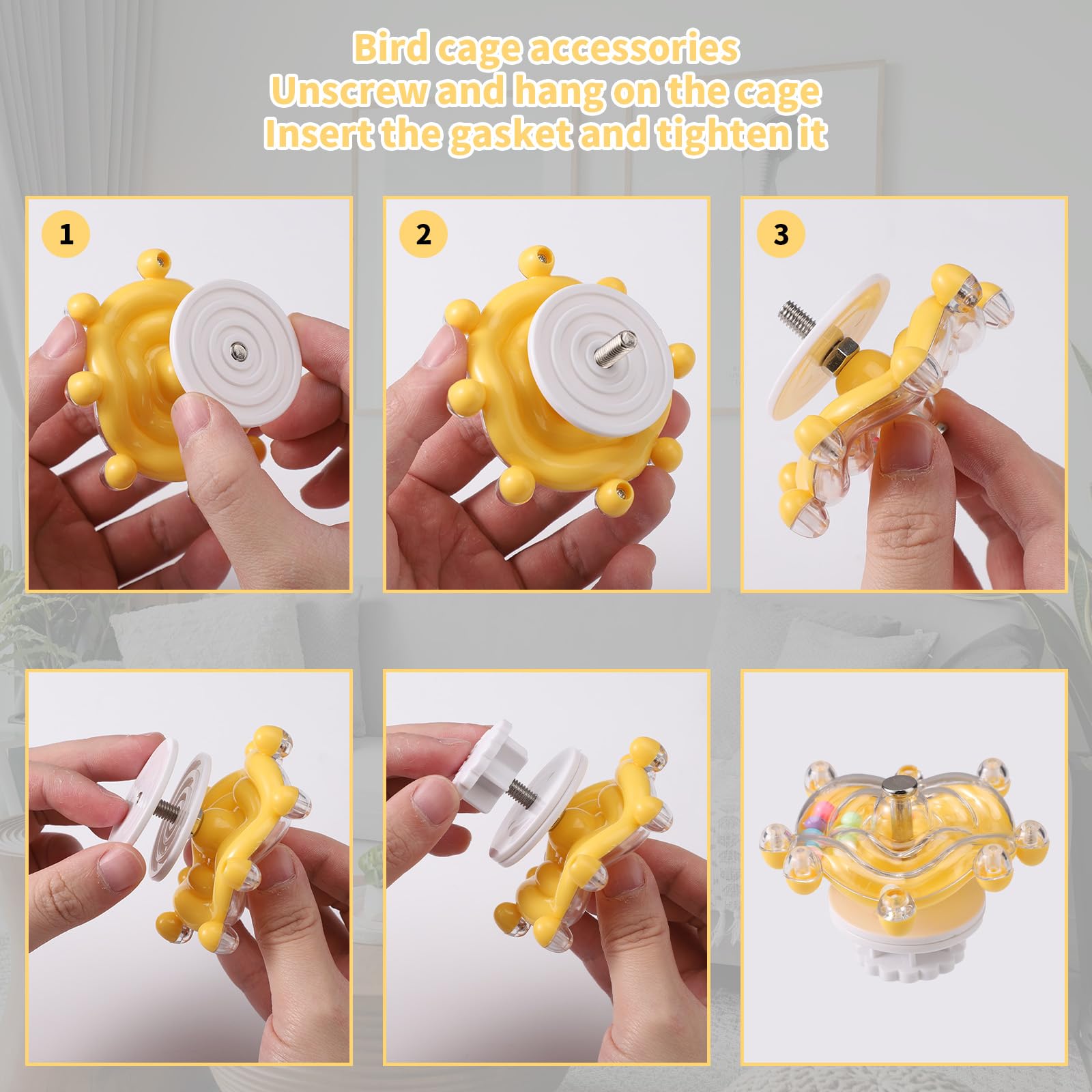 Bird cage accessories
Unscrew and hang on the cage
Insert the gasket and tighten it

1

2

3