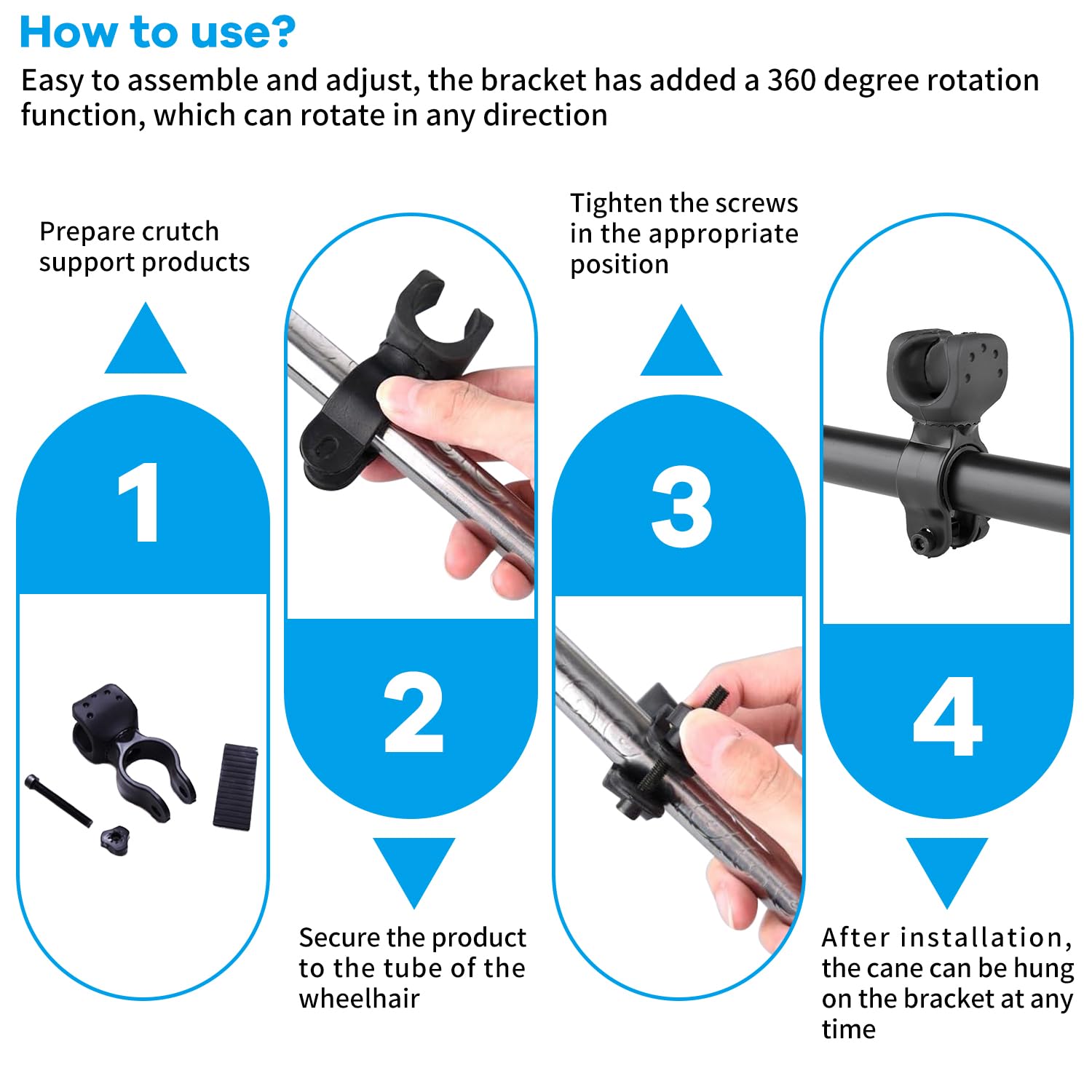 How to use?

Easy to assemble and adjust, the bracket has added a 360 degree rotation function, which can rotate in any direction

Prepare crutch support products

1

2

Secure the product to the tube of the wheelhair

Tighten the screws in the appropriate position

3

4

After installation, the cane can be hung on the bracket at any time