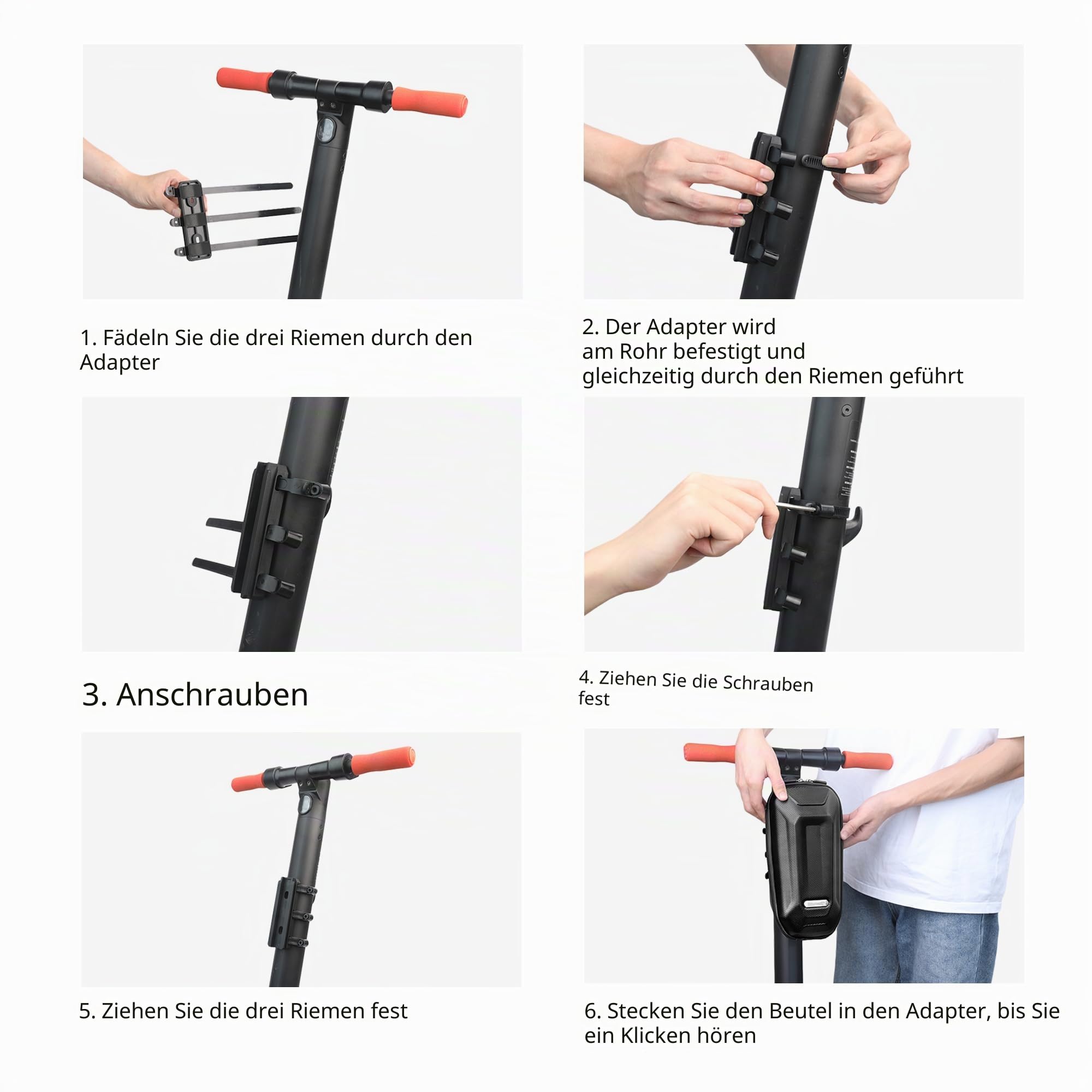 1. Fädeln Sie die drei Riemen durch den Adapter

2. Der Adapter wird
am Rohr befestigt und
gleichzeitig durch den Riemen geführt

3. Anschrauben

4. Ziehen Sie die Schrauben fest

5. Ziehen Sie die drei Riemen fest

6. Stecken Sie den Beutel in den Adapter, bis Sie ein Klicken hören