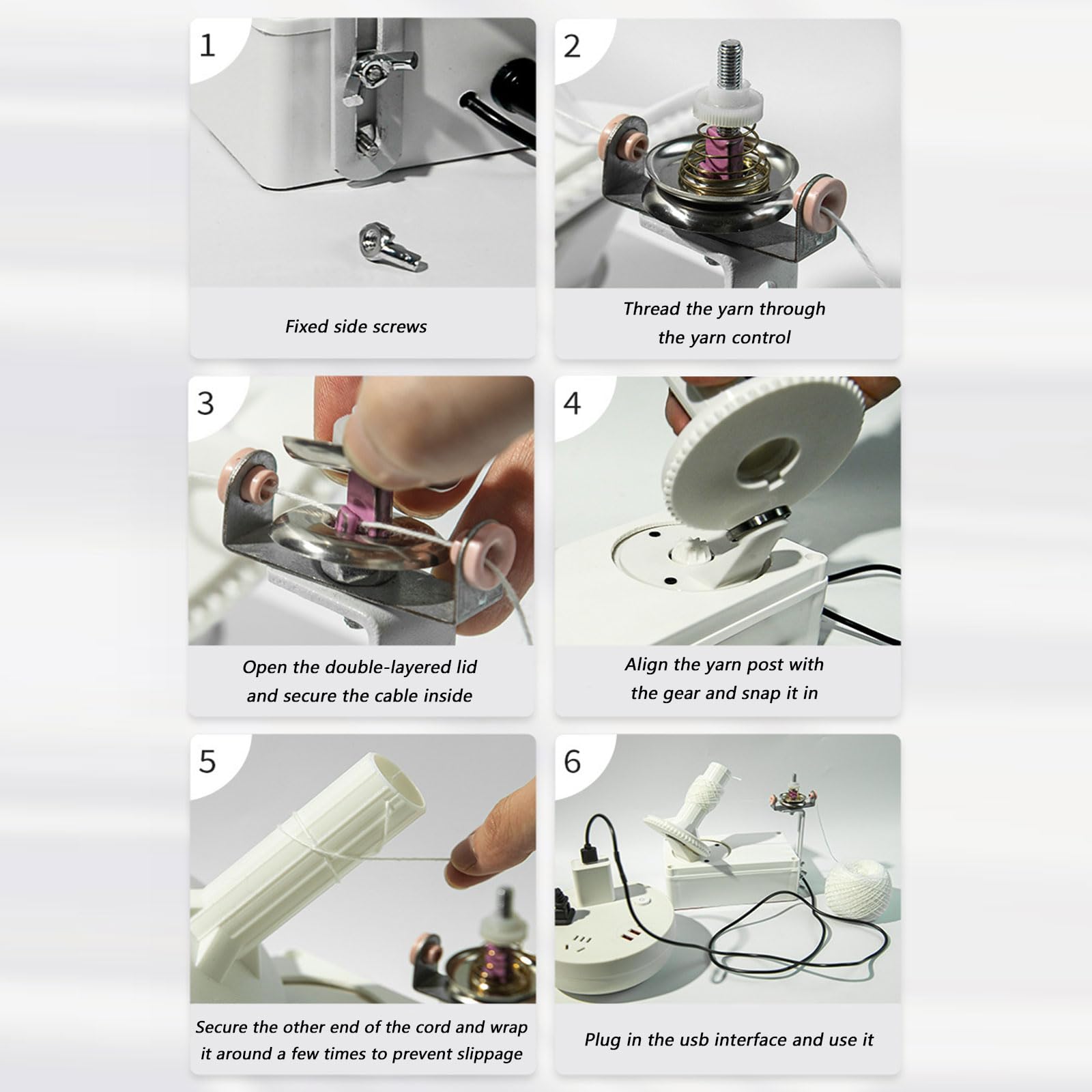 1

Fixed side screws

2

Thread the yarn through the yarn control

3

Open the double-layered lid and secure the cable inside

4

Align the yarn post with the gear and snap it in

5

Secure the other end of the cord and wrap it around a few times to prevent slippage

6

Plug in the usb interface and use it