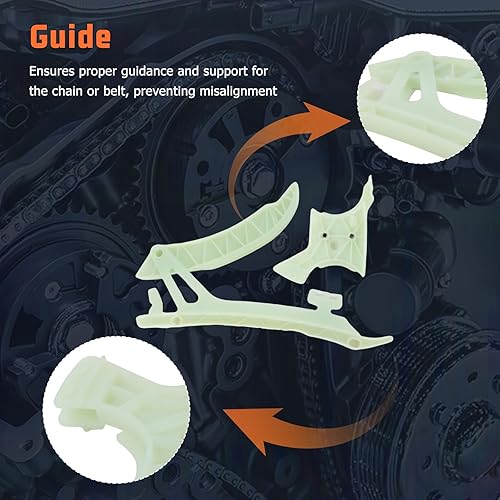 Guide

Ensures proper guidance and support for the chain or belt, preventing misalignment