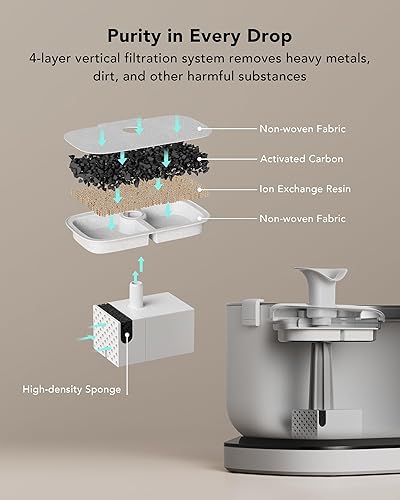 Purity in Every Drop

4-layer vertical filtration system removes heavy metals, dirt, and other harmful substances

Non-woven Fabric

Activated Carbon

Ion Exchange Resin

Non-woven Fabric

High-density Sponge