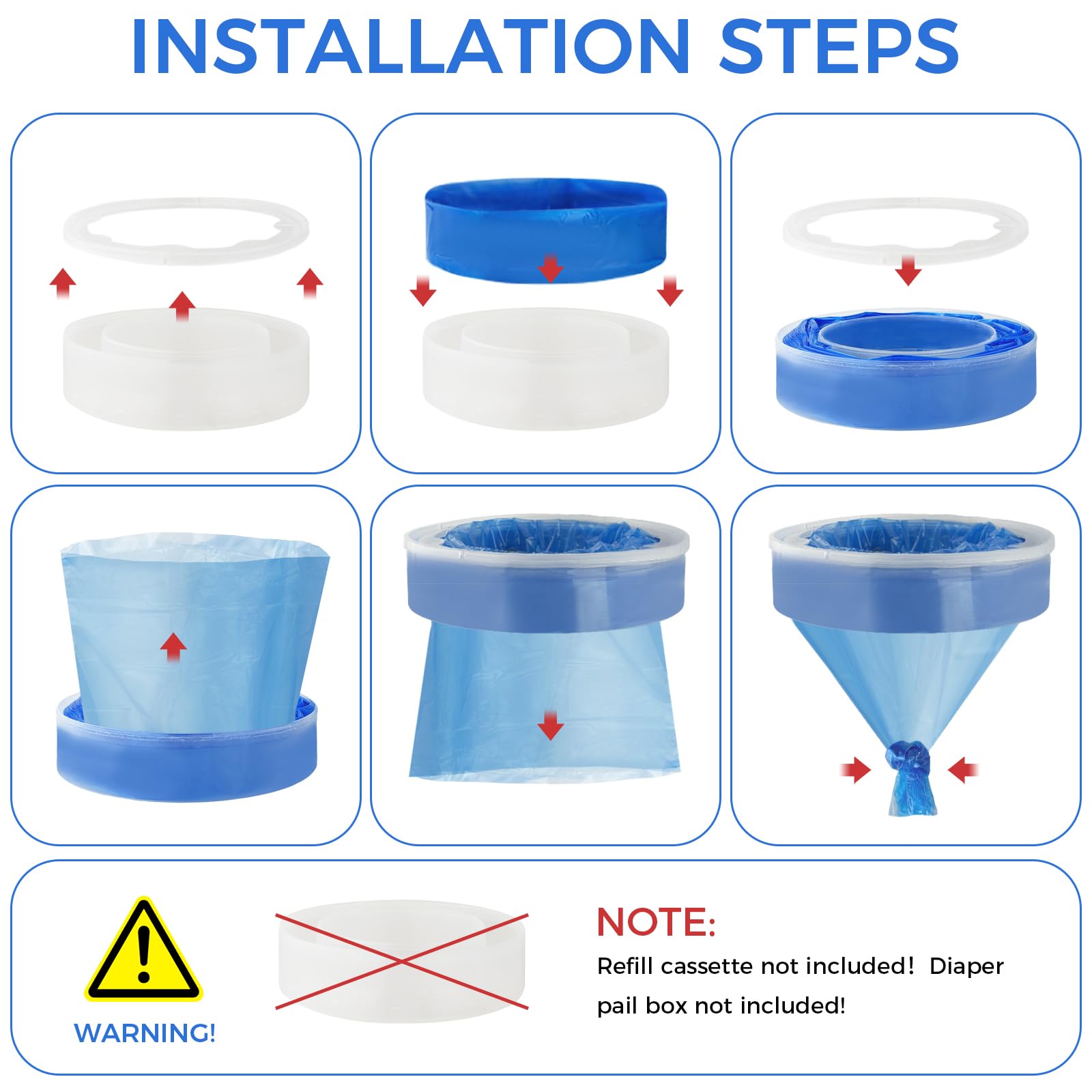 INSTALLATION STEPS

WARNING!

NOTE:
Refill cassette not included! Diaper pail box not included!