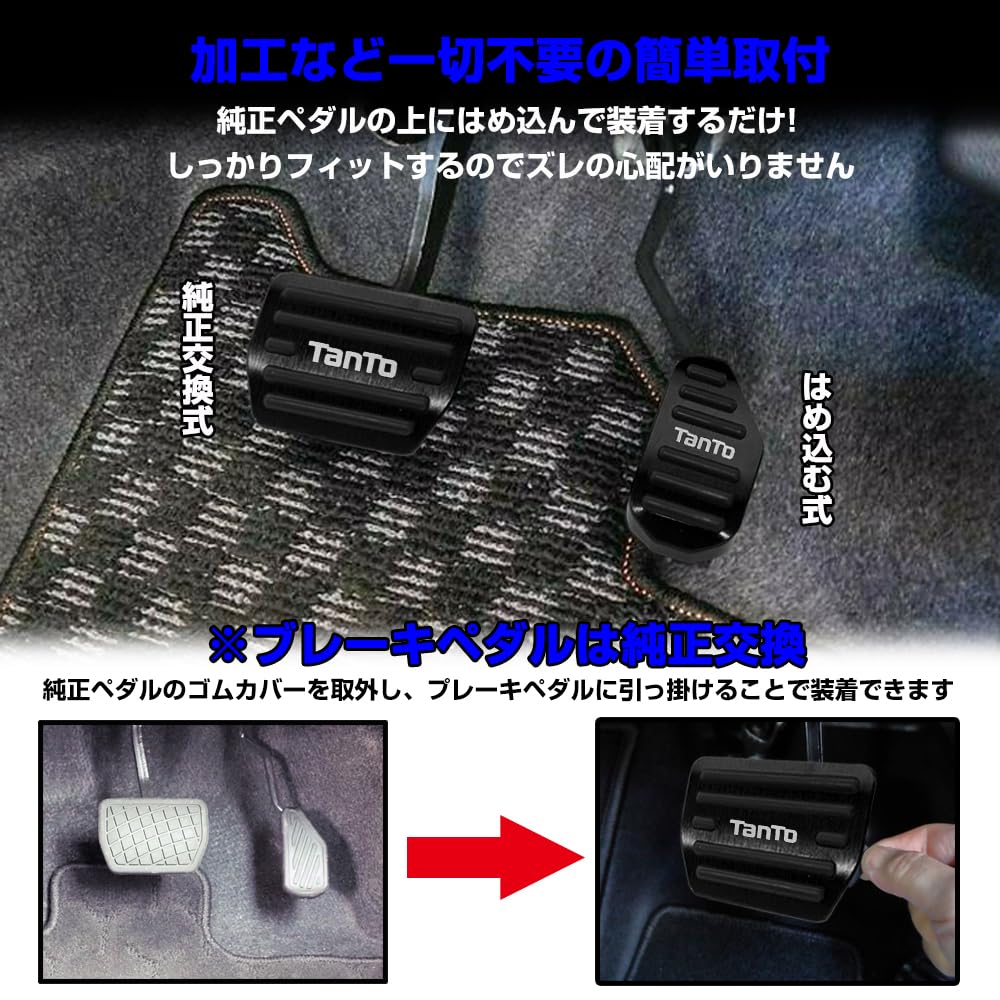 加工など一切不要の簡単取付

純正ペダルの上にはめ込んで装着するだけ!
しっかりフィットするのでズレの心配がいりません

純正交換式

TanTo

TanTo

はめ込む式

※ブレーキペダルは純正交換

純正ペダルのゴムカバーを取外し、ブレーキペダルに引っ掛けることで装着できます

TanTo