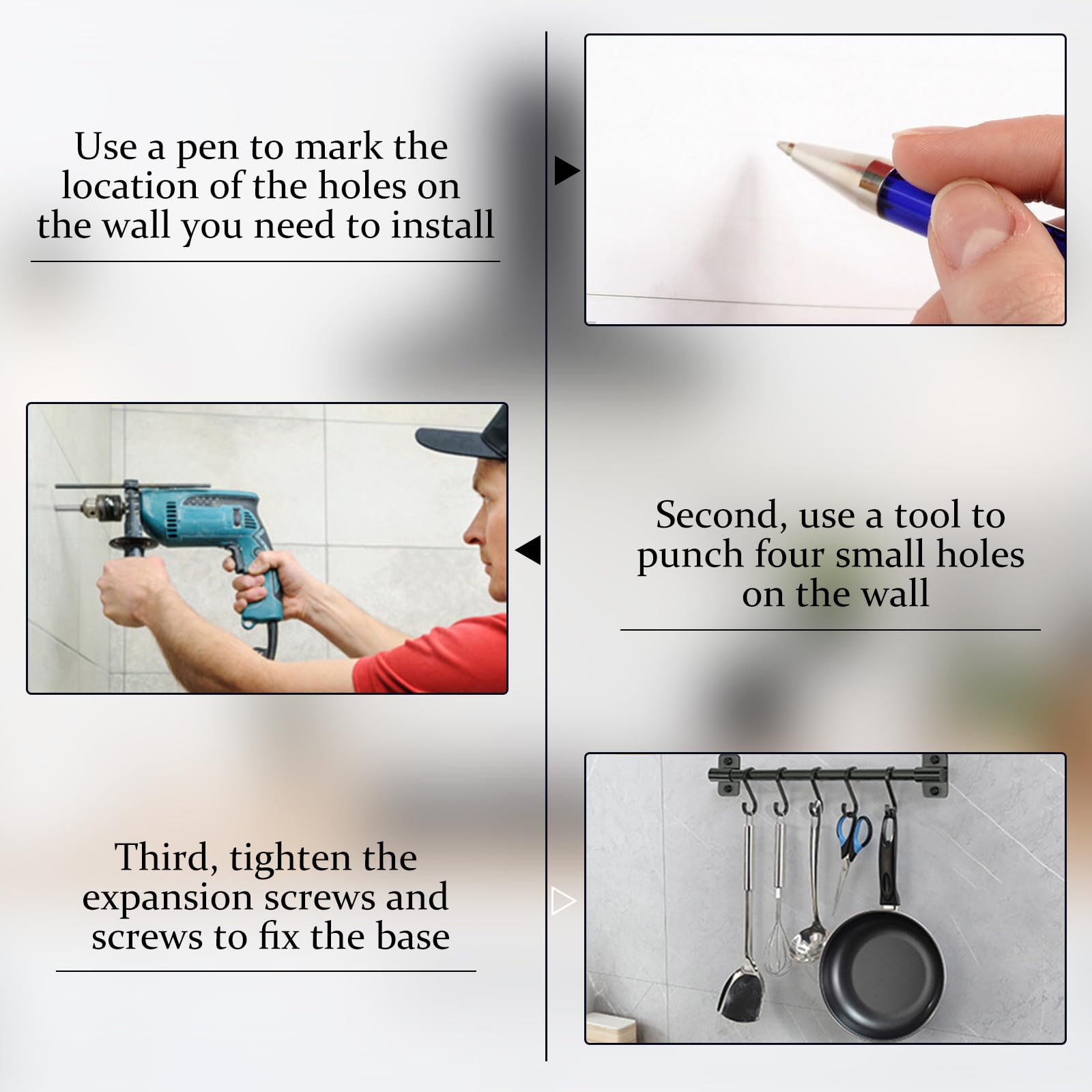 Use a pen to mark the location of the holes on the wall you need to install

Second, use a tool to punch four small holes on the wall

Third, tighten the expansion screws and screws to fix the base