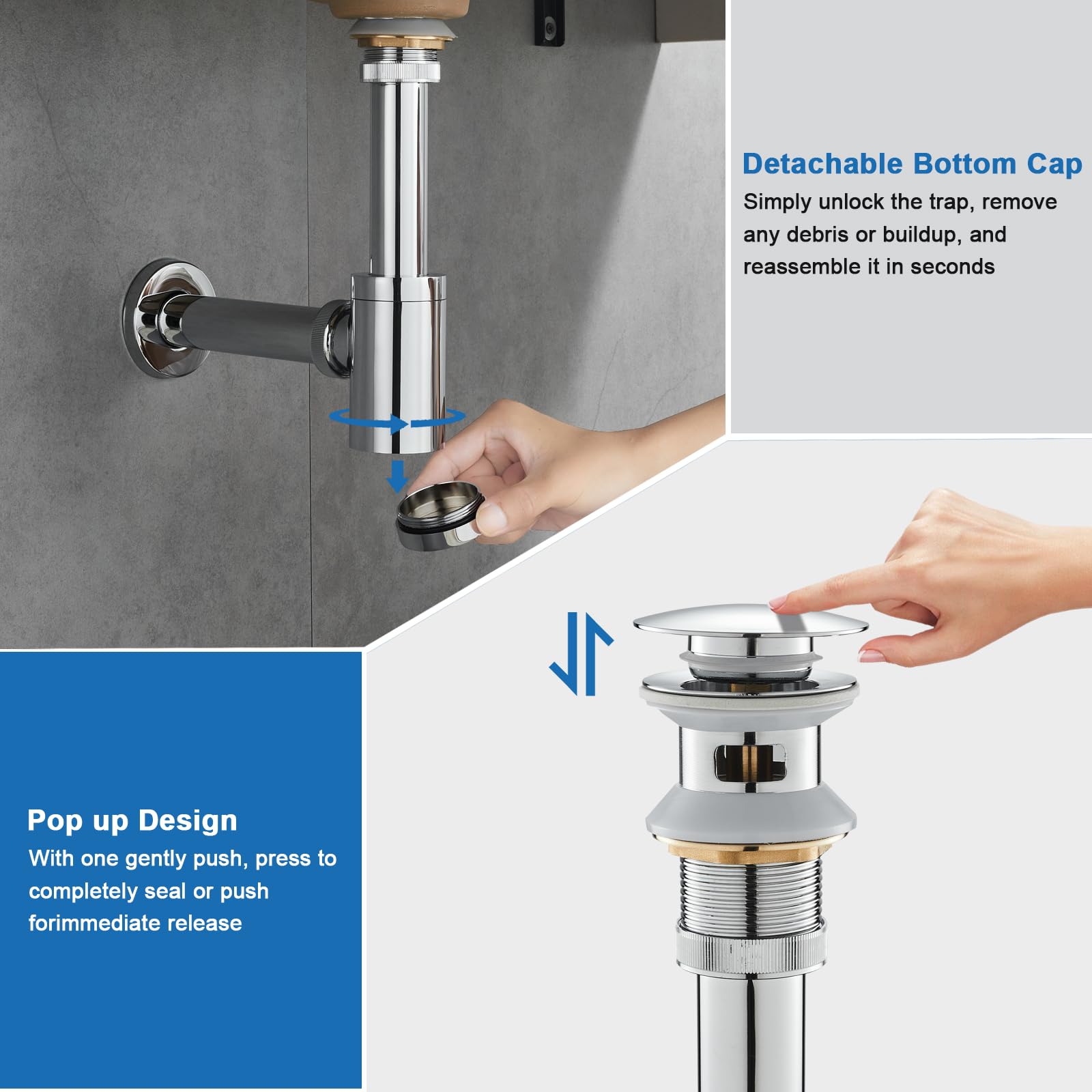 Detachable Bottom Cap

Simply unlock the trap, remove any debris or buildup, and reassemble it in seconds

Pop up Design

With one gently push, press to completely seal or push forimmediate release