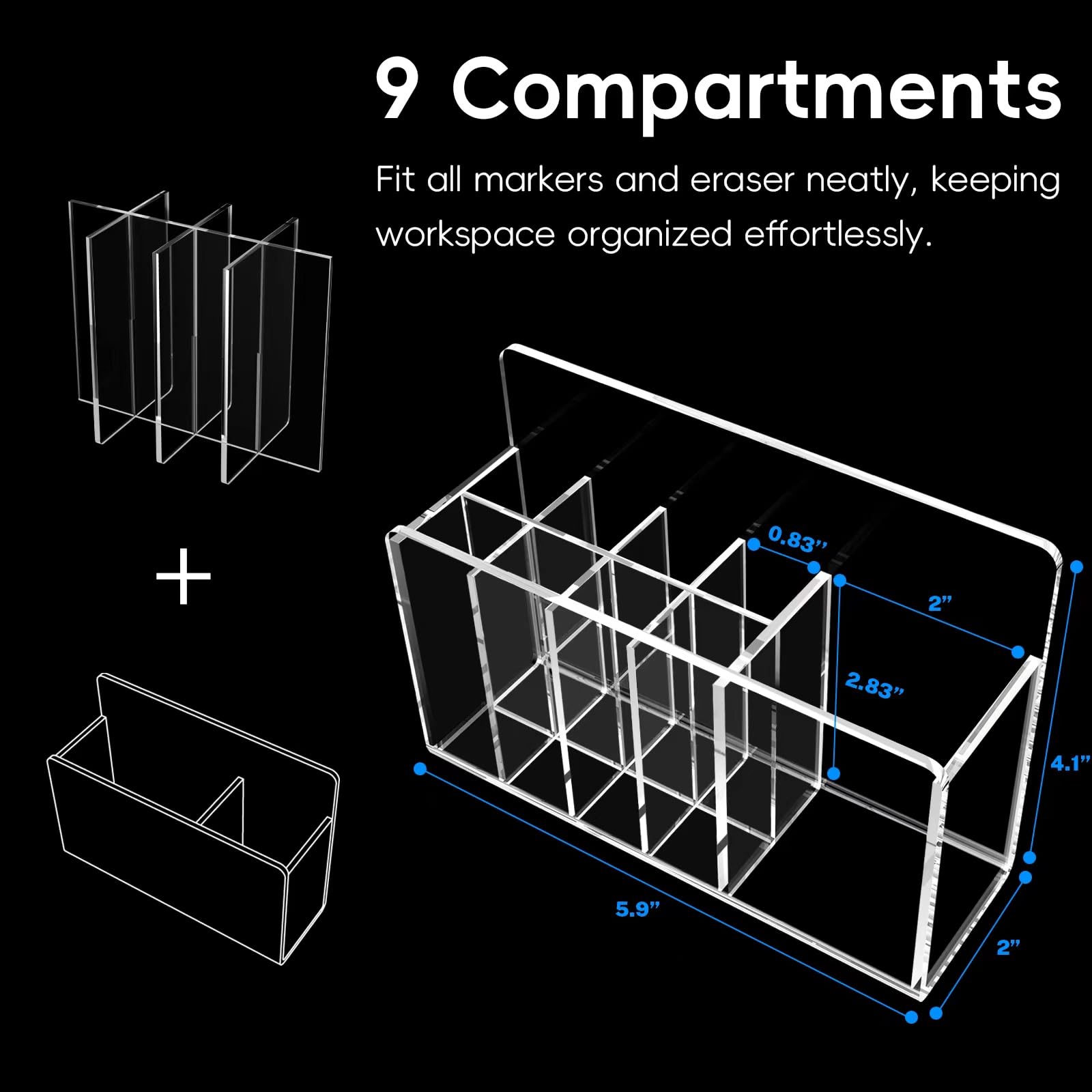 9 Compartments

Fit all markers and eraser neatly, keeping workspace organized effortlessly.

+

0.83”

2”

2.83”

4.1”

5.9”

2”