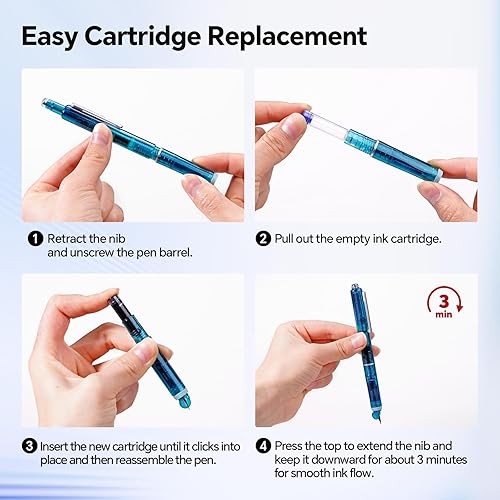 Easy Cartridge Replacement

1 Retract the nib and unscrew the pen barrel.

2 Pull out the empty ink cartridge.

3 min

3 Insert the new cartridge until it clicks into place and then reassemble the pen.

4 Press the top to extend the nib and keep it downward for about 3 minutes for smooth ink flow.