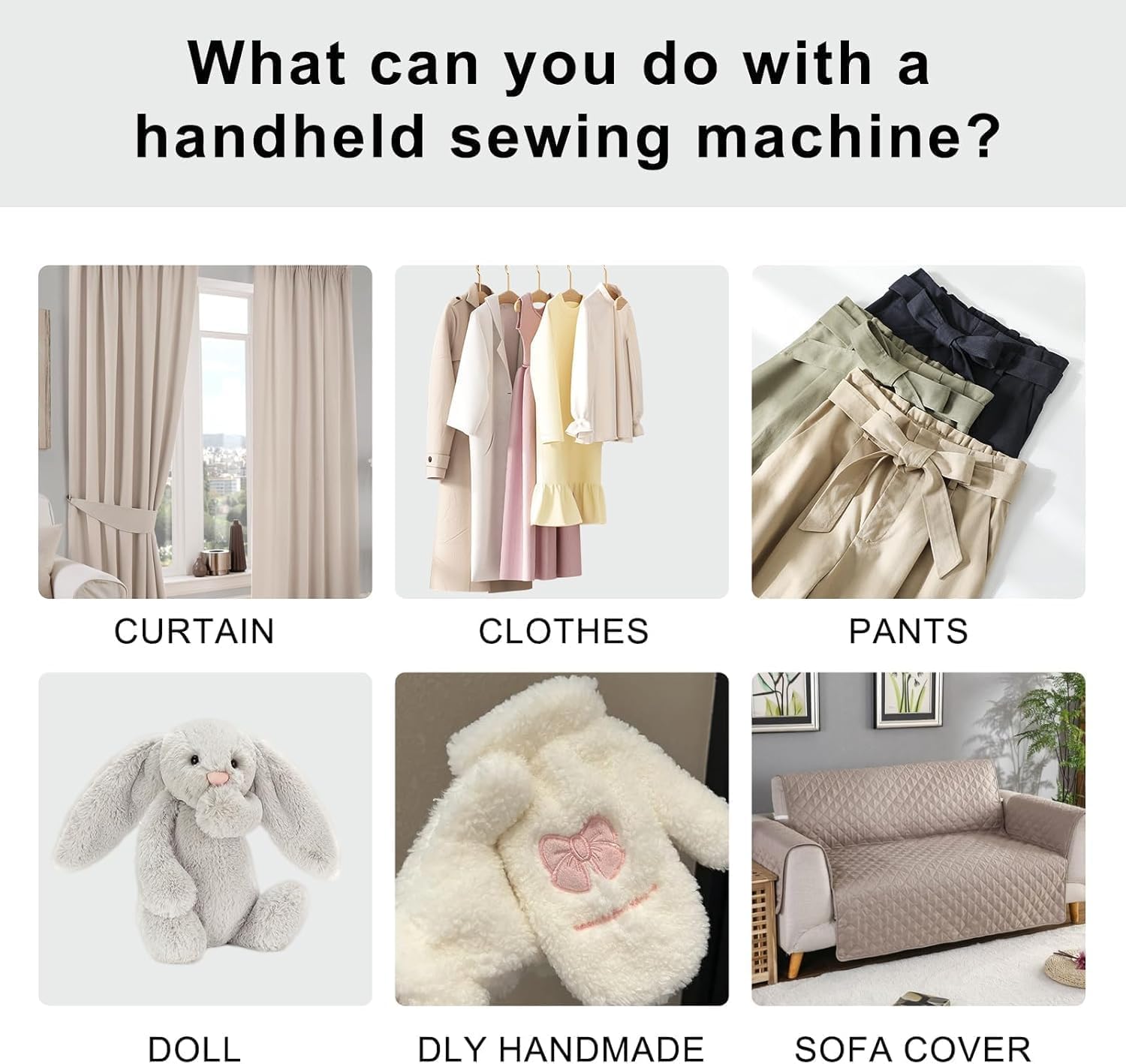 What can you do with a handheld sewing machine?

CURTAIN

CLOTHES

PANTS

DOLL

DLY HANDMADE

SOFA COVER