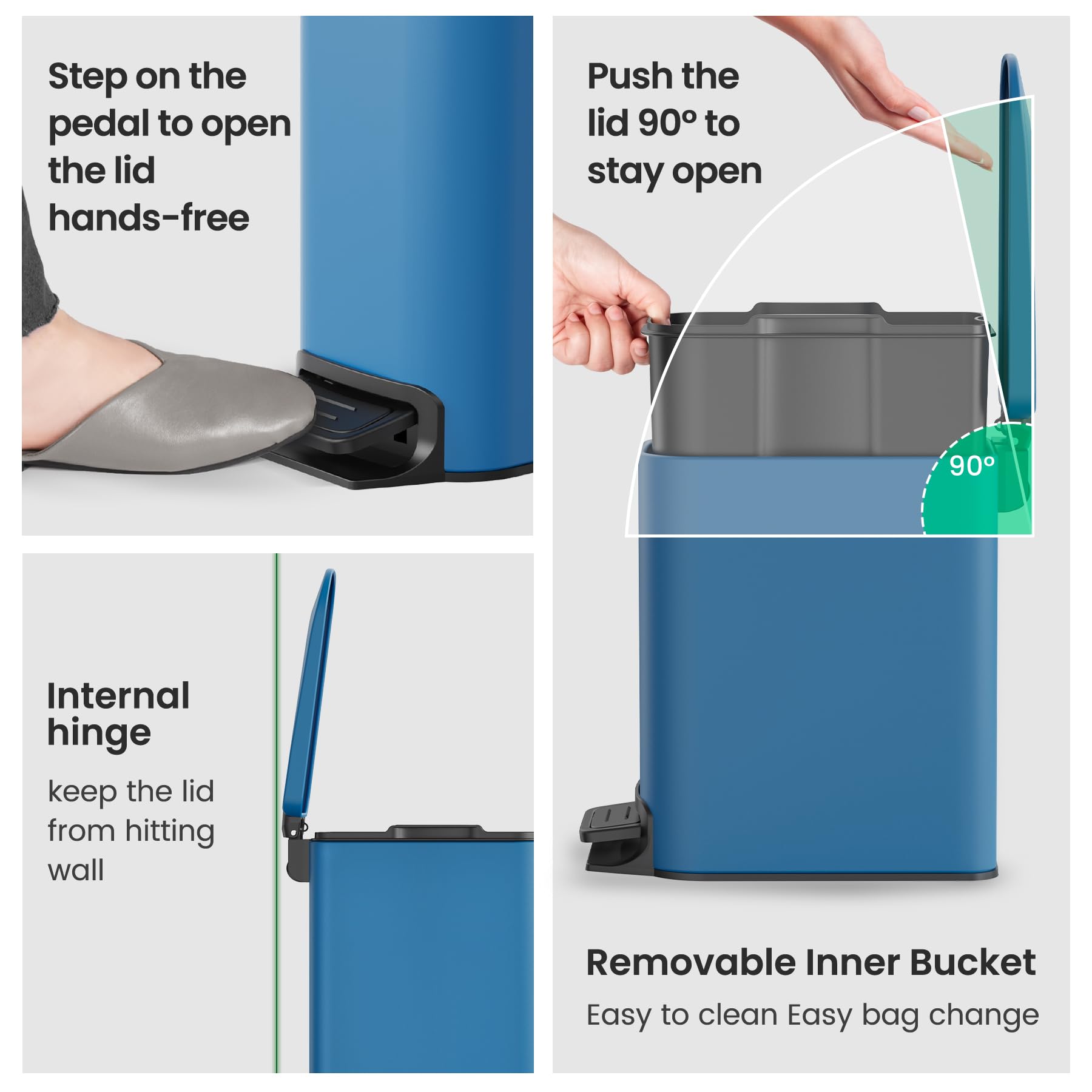 Step on the pedal to open the lid hands-free

Internal hinge

keep the lid from hitting wall

Push the lid 90° to stay open

90°

Removable Inner Bucket

Easy to clean Easy bag change