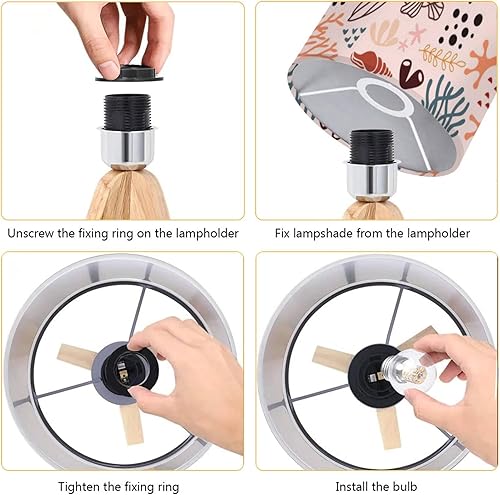 Unscrew the fixing ring on the lampholder

Fix lampshade from the lampholder

Tighten the fixing ring

Install the bulb