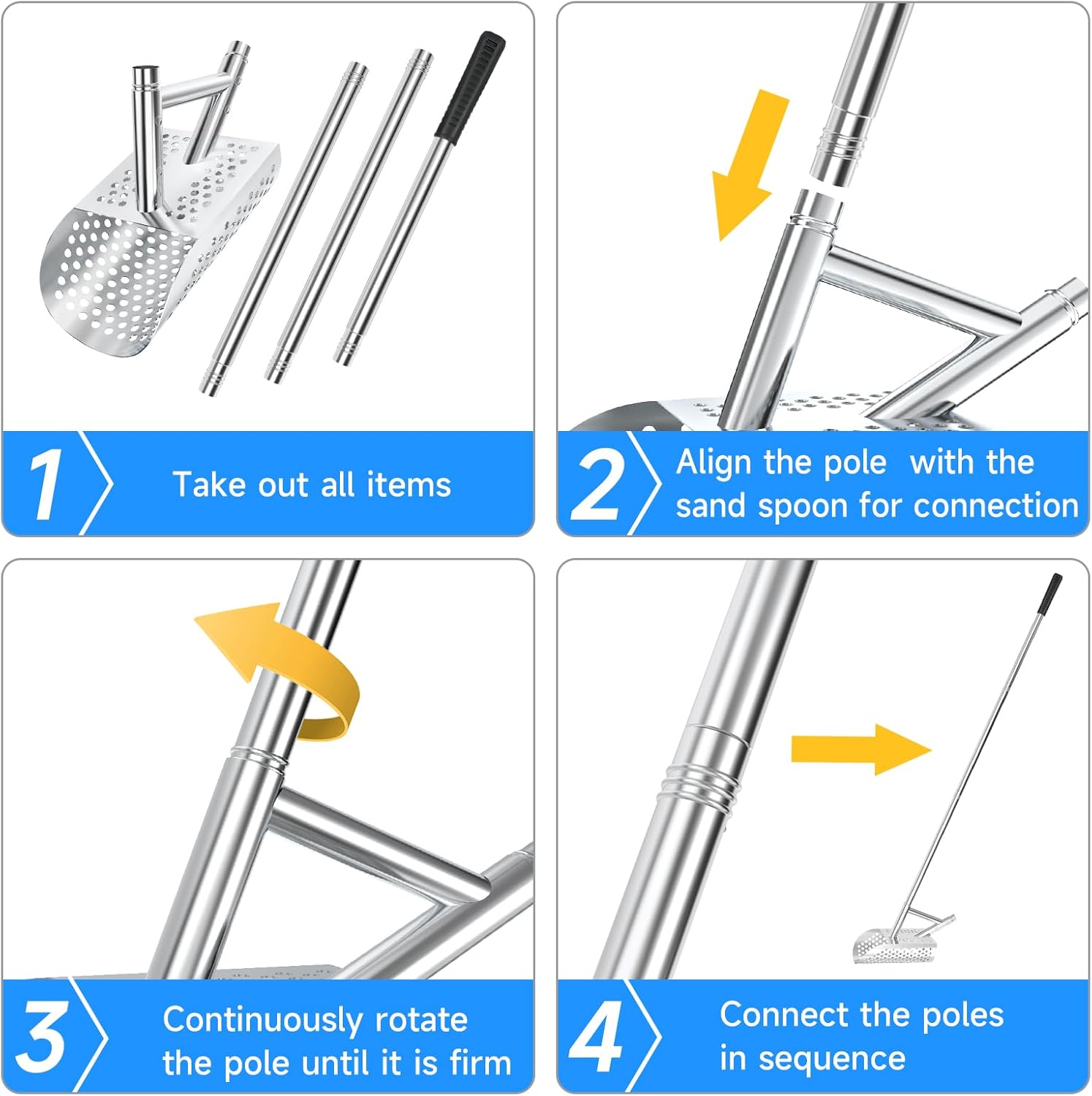 1 Take out all items

2 Align the pole with the sand spoon for connection

3 Continuously rotate the pole until it is firm

4 Connect the poles in sequence