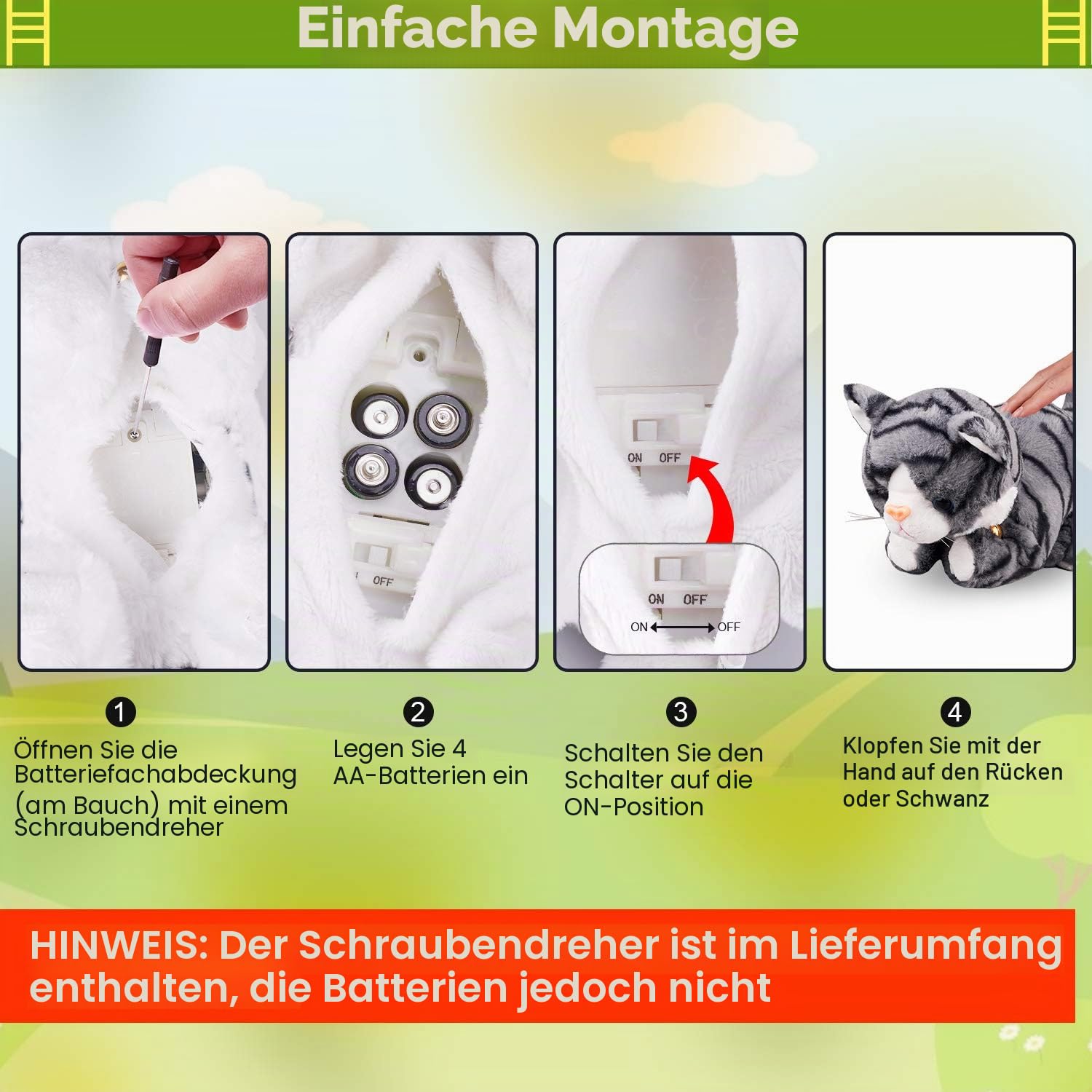 Einfache Montage

OFF

ON OFF

ON OFF

ON OFF

1
Öffnen Sie die Batteriefachabdeckung (am Bauch) mit einem Schraubendreher

2
Legen Sie 4 AA-Batterien ein

3
Schalten Sie den Schalter auf die ON-Position

4
Klopfen Sie mit der Hand auf den Rücken oder Schwanz

HINWEIS: Der Schraubendreher ist im Lieferumfang enthalten, die Batterien jedoch nicht