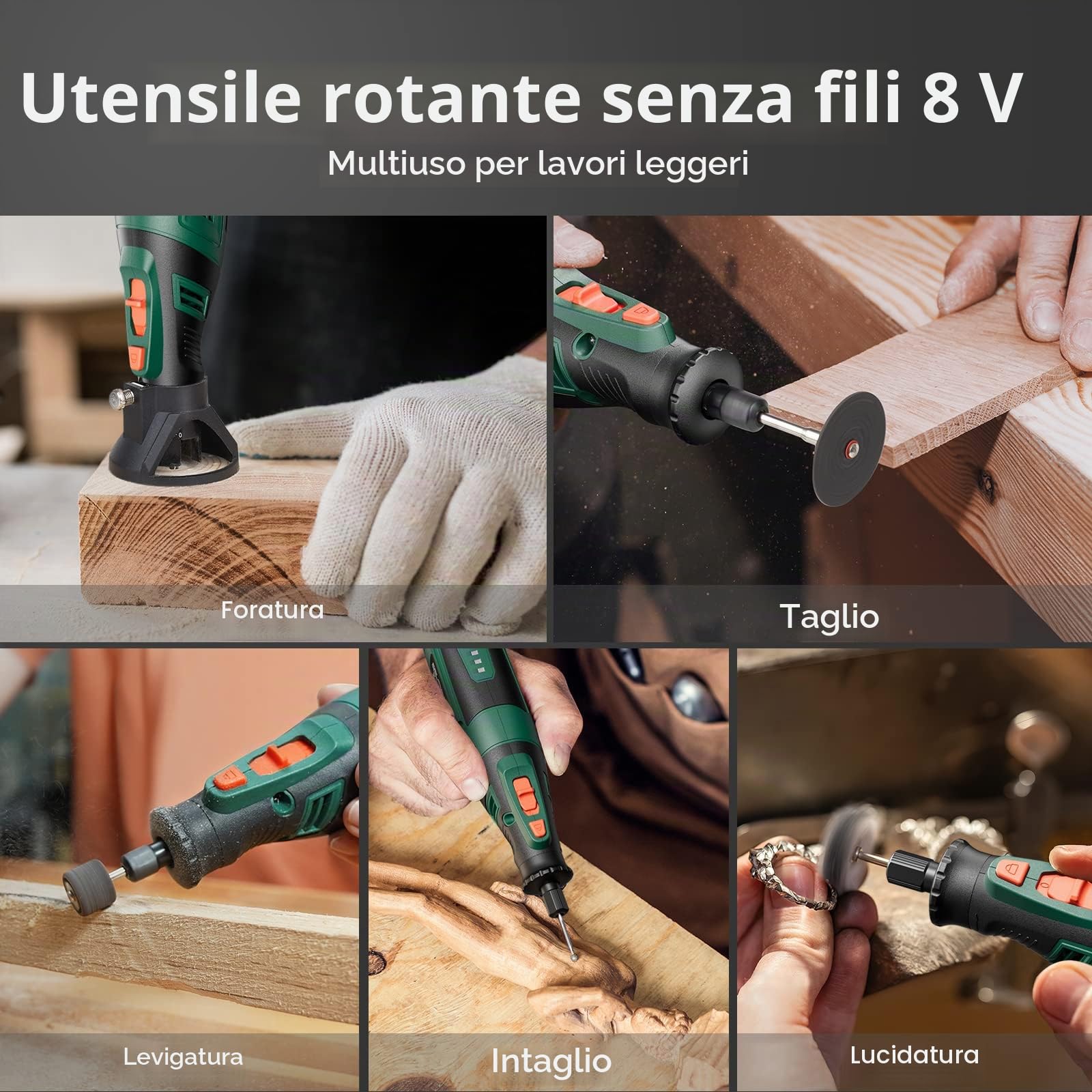 Utensile rotante senza fili 8 V

Multiuso per lavori leggeri

Foratura

Taglio

Levigatura

Intaglio

Lucidatura